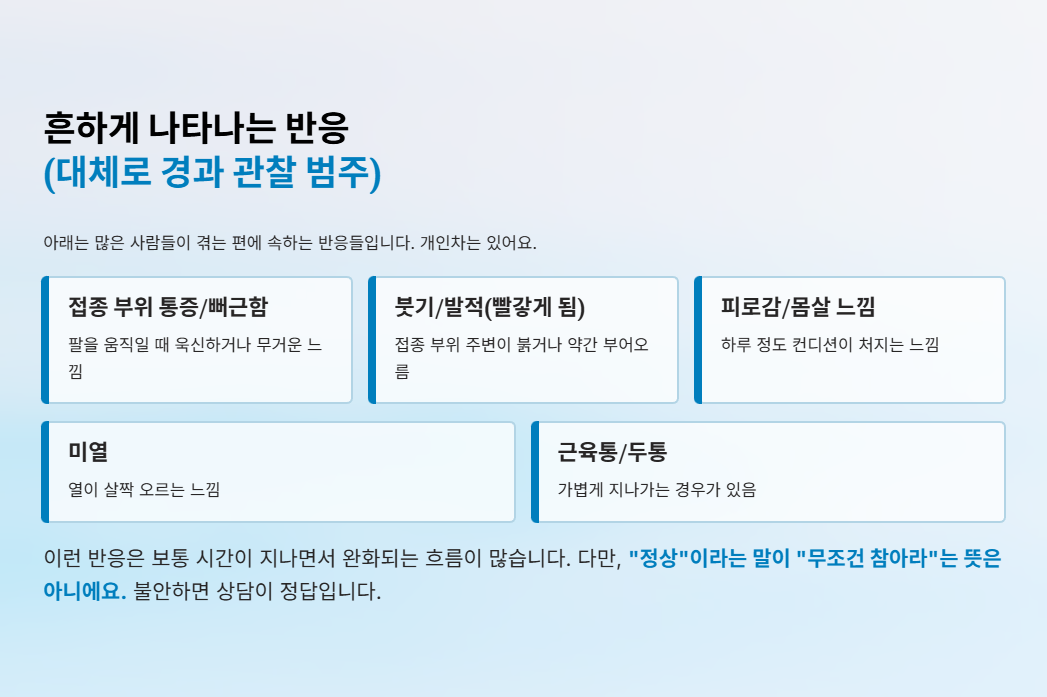 흔하게 나타나는 반응
(대체로 경과 관찰 범주)

아래는 많은 사람들이 겪는 편에 속하는 반응들입니다. 개인차는 있어요.

접종 부위 통증/뻐근함

팔을 움직일 때 욱신하거나 무거운 느낌

붓기/발적(빨갛게 됨)

접종 부위 주변이 붉거나 약간 부어오름

피로감/몸살 느낌

하루 정도 컨디션이 처지는 느낌

미열

열이 살짝 오르는 느낌

근육통/두통

가볍게 지나가는 경우가 있음

이런 반응은 보통 시간이 지나면서 완화되는 흐름이 많습니다. 다만, "정상"이라는 말이 "무조건 참아라"는 뜻은 아니에요. 불안하면 상담이 정답입니다.