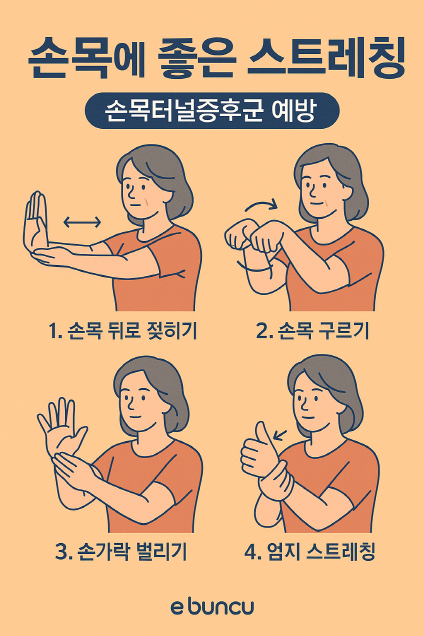 손목에 좋은 스트레칭

손목터널증후군 예방

1. 손목 뒤로 젖히기

2. 손목 구르기

3. 손가락 벌리기

4. 엄지 스트레칭

e buncu