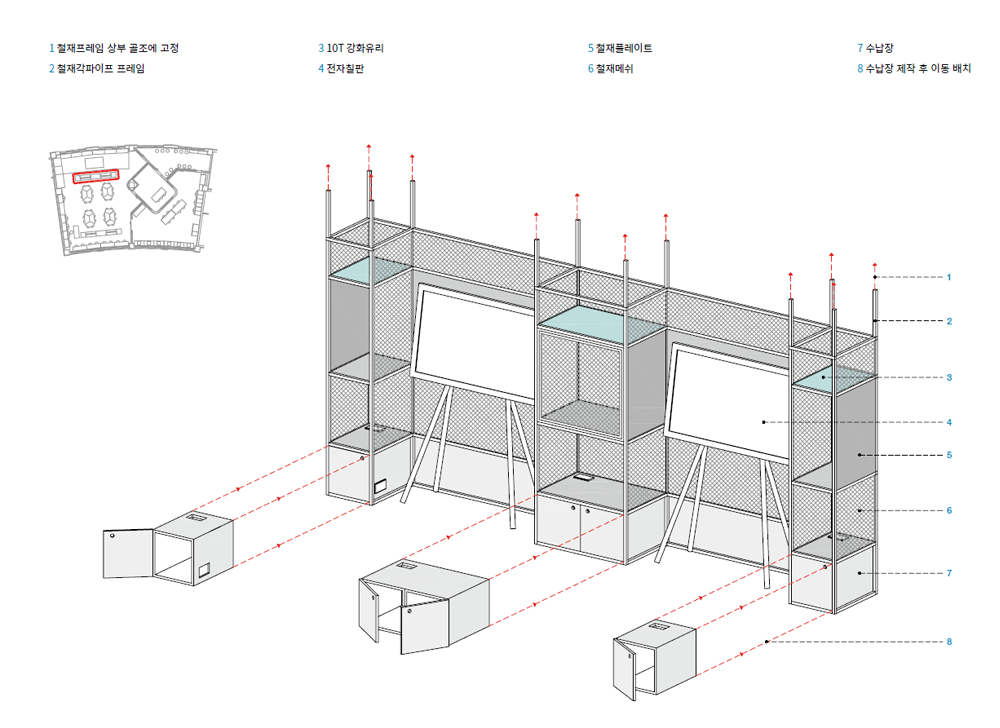 1 철재프레임 상부 골조에 고정
2 철재각파이프 프레임

3 10T 강화유리
4 전자칠판

5 철재플레이트
6 철재메쉬

7 수납장
8 수납장 제작 후 이동 배치

1
2
3
4
5
6
7
8