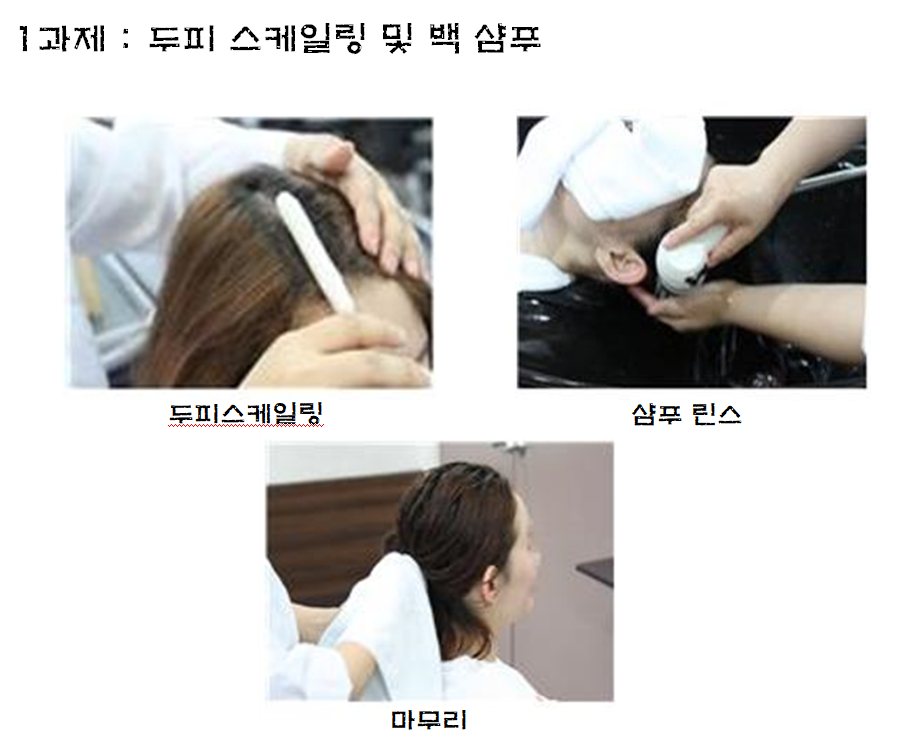 1과제 : 두피 스케일링 및 백 샴푸

두피스케일링

샴푸 린스

마무리