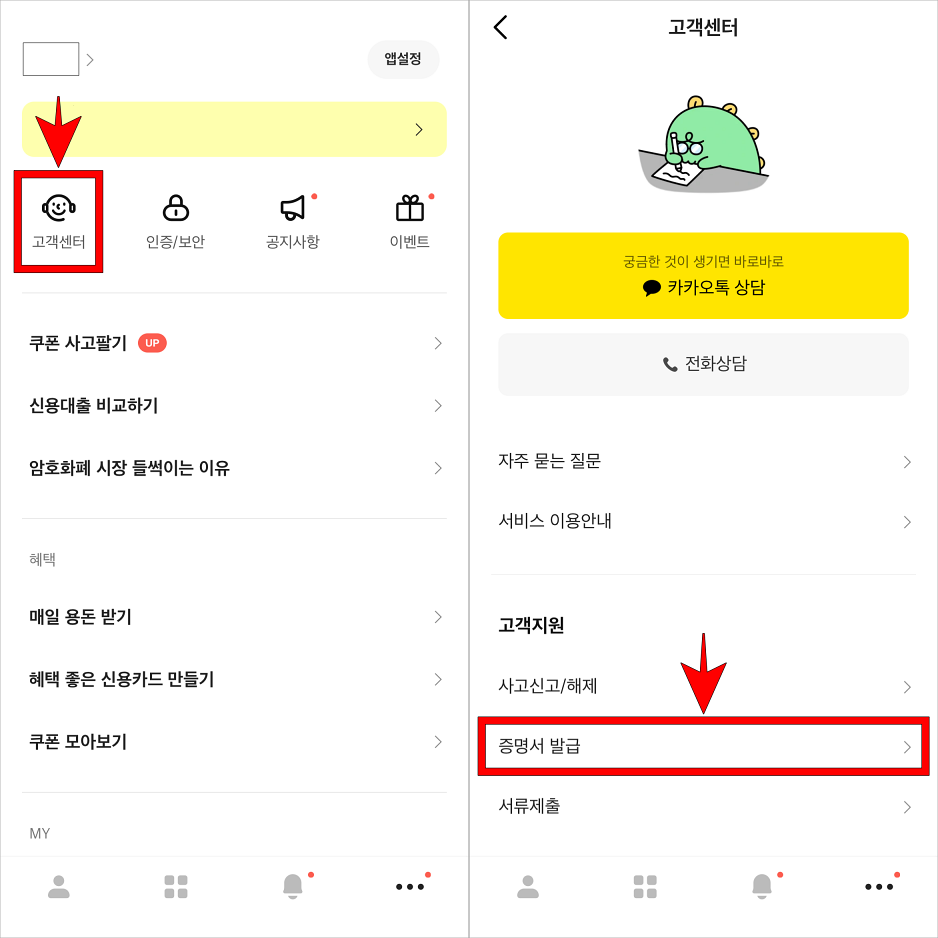 앱설정

고객센터
인증/보안
공지사항
이벤트

쿠폰 사고팔기 UP
신용대출 비교하기
암호화폐 시장 들썩이는 이유

혜택
매일 용돈 받기
혜택 좋은 신용카드 만들기
쿠폰 모아보기

MY

고객센터

궁금한 것이 생기면 바로바로
카카오톡 상담

전화상담

자주 묻는 질문
서비스 이용안내

고객지원
사고신고/해제
증명서 발급
서류제출