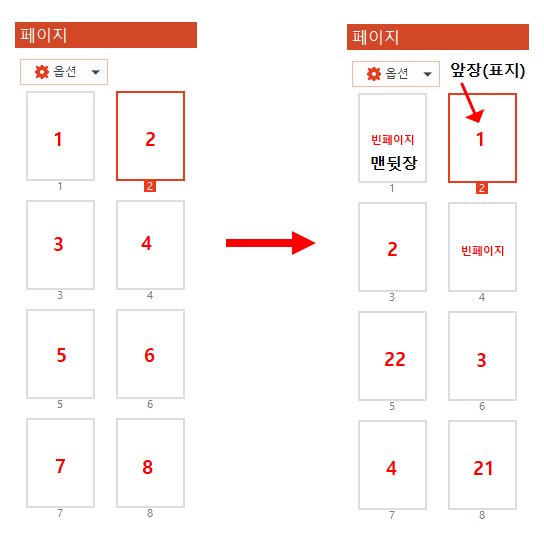 페이지

옵션

1
1

2
2

3
3

4
4

5
5

6
6

7
7

8
8

페이지

옵션

앞장(표지)

빈페이지
맨뒷장
1

1
2

2
3

빈페이지
4

22
5

3
6

4
7

21
8