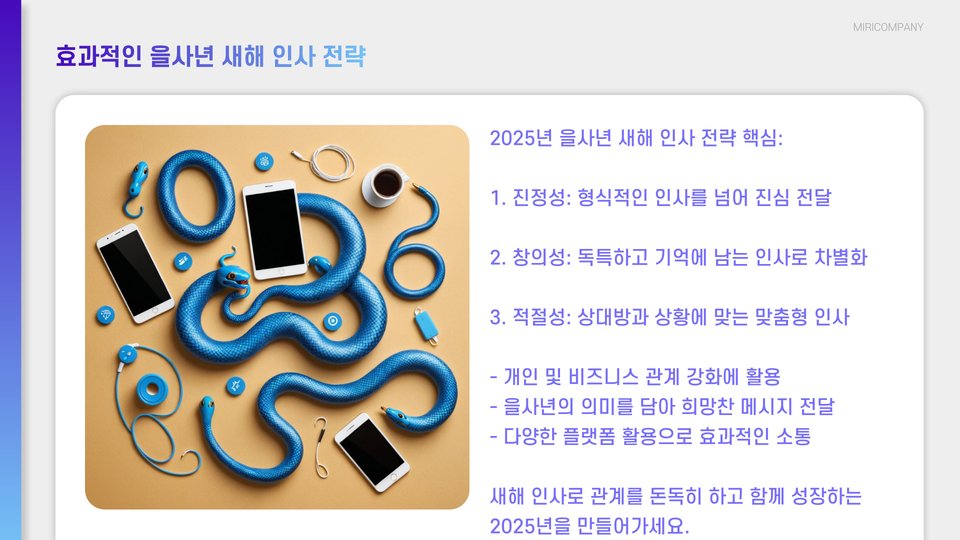 MIRICOMPANY

효과적인 을사년 새해 인사 전략

2025년 을사년 새해 인사 전략 핵심:

1. 진정성: 형식적인 인사를 넘어 진심 전달

2. 창의성: 독특하고 기억에 남는 인사로 차별화

3. 적절성: 상대방과 상황에 맞는 맞춤형 인사

- 개인 및 비즈니스 관계 강화에 활용
- 을사년의 의미를 담아 희망찬 메시지 전달
- 다양한 플랫폼 활용으로 효과적인 소통

새해 인사로 관계를 돈독히 하고 함께 성장하는 2025년을 만들어가세요.