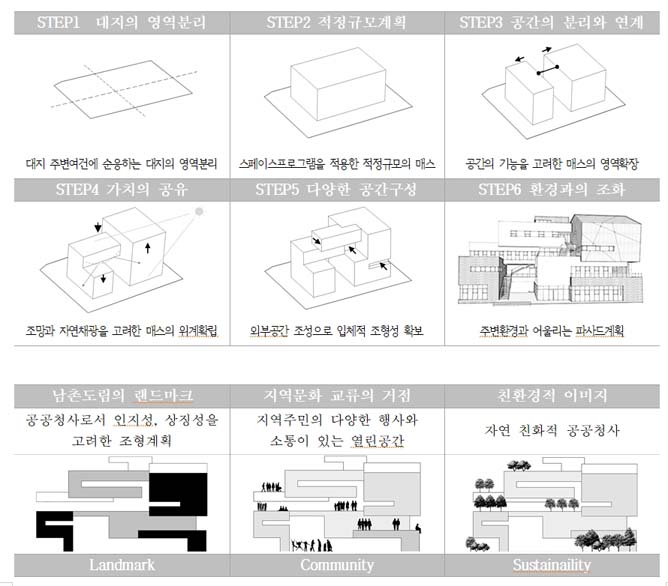 | STEP1 대지의 영역분리 | STEP2 적정규모계획 | STEP3 공간의 분리와 연계 |
|---|---|---|
| 대지 주변여건에 순응하는 대지의 영역분리 | 스페이스프로그램을 적용한 적정규모의 매스 | 공간의 기능을 고려한 매스의 영역확장 |
| STEP4 가치의 공유 | STEP5 다양한 공간구성 | STEP6 환경과의 조화 |
| 조망과 자연채광을 고려한 매스의 위계확립 | 외부공간 조성으로 입체적 조형성 확보 | 주변환경과 어울리는 파사드계획 |

| 남촌도림의 랜드마크 | 지역문화 교류의 거점 | 친환경적 이미지 |
|---|---|---|
| 공공청사로서 인지성, 상징성을 고려한 조형계획 | 지역주민의 다양한 행사와 소통이 있는 열린공간 | 자연 친화적 공공청사 |
| Landmark | Community | Sustainaility |