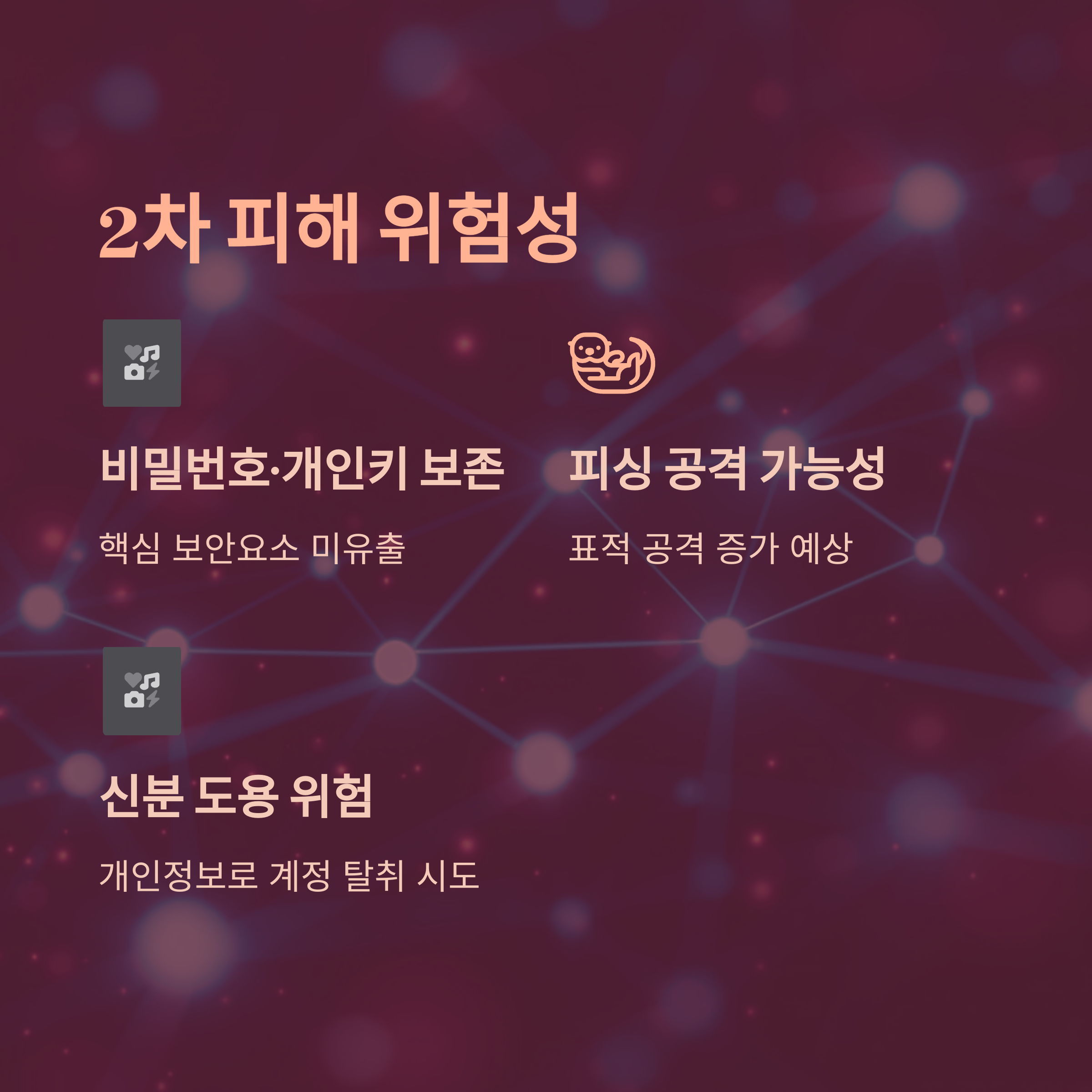 2차 피해 위험성

비밀번호·개인키 보존

핵심 보안요소 미유출

피싱 공격 가능성

표적 공격 증가 예상

신분 도용 위험

개인정보로 계정 탈취 시도