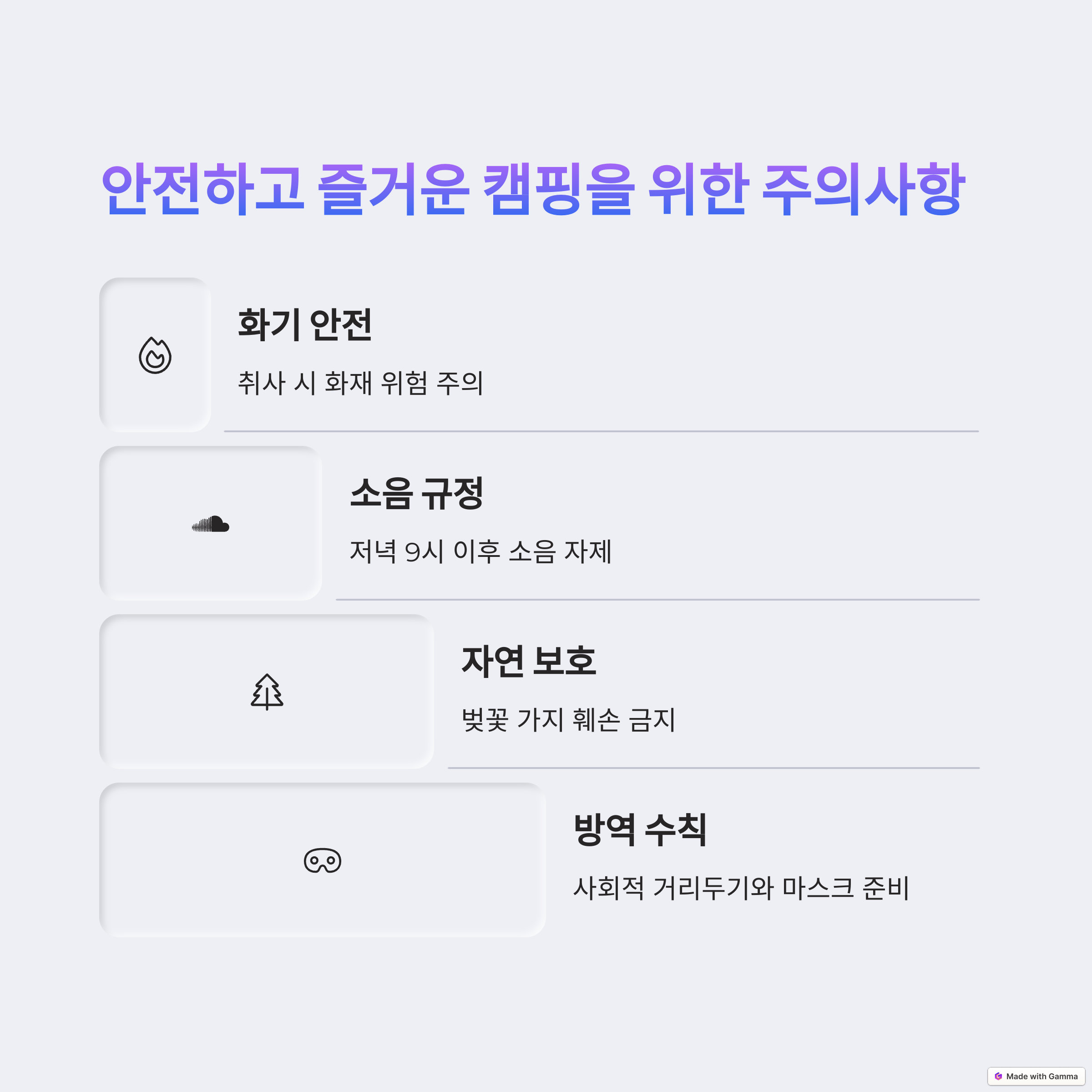 안전하고 즐거운 캠핑을 위한 주의사항

화기 안전

취사 시 화재 위험 주의

소음 규정

저녁 9시 이후 소음 자제

자연 보호

벚꽃 가지 훼손 금지

방역 수칙

사회적 거리두기와 마스크 준비

Made with Gamma