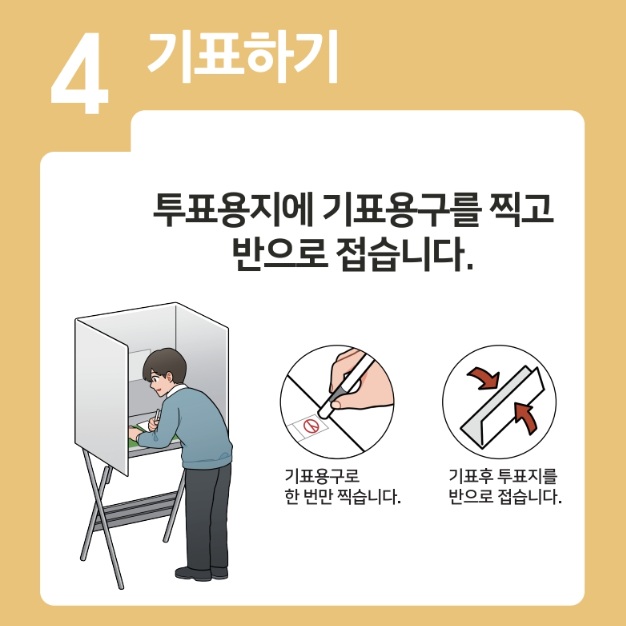 4 기표하기

투표용지에 기표용구를 찍고 반으로 접습니다.

기표용구로 한 번만 찍습니다.

기표후 투표지를 반으로 접습니다.