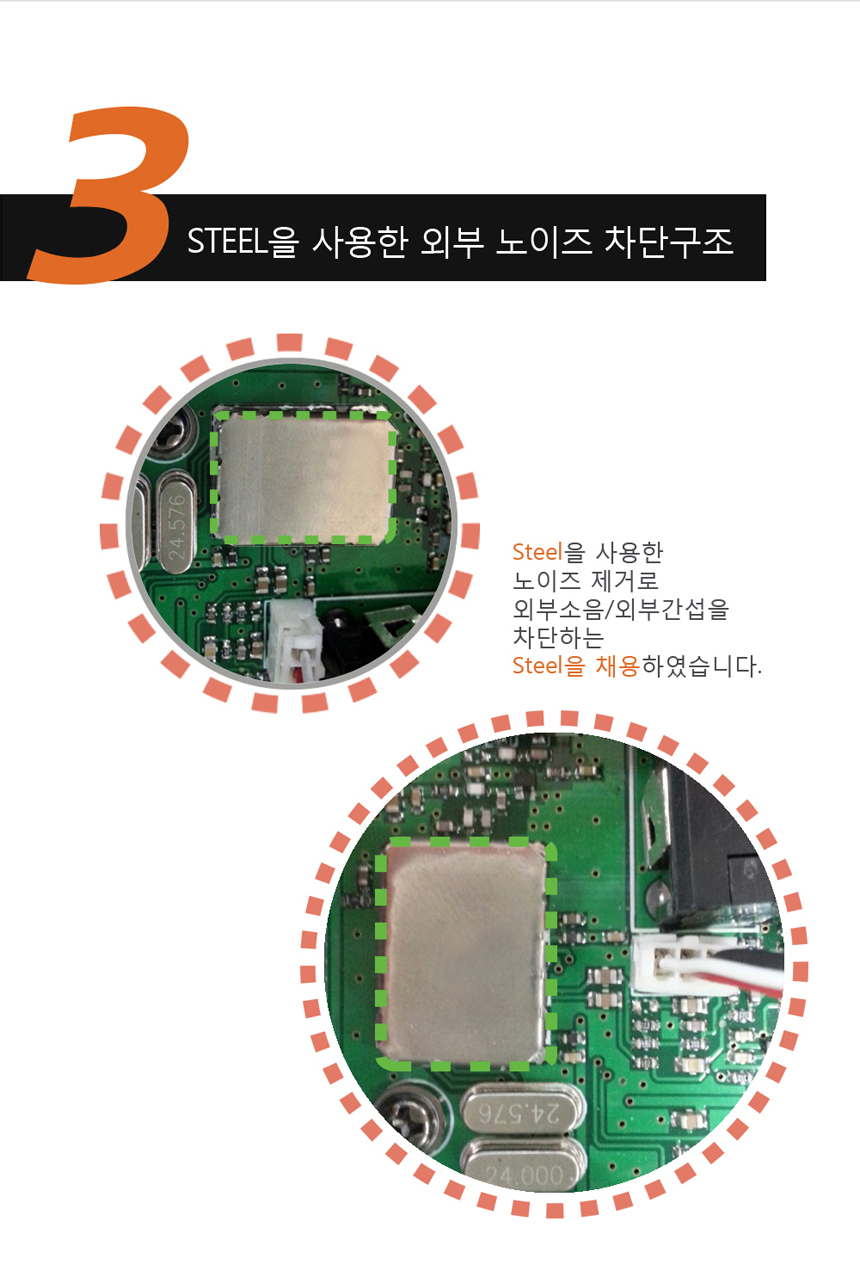 3

STEEL을 사용한 외부 노이즈 차단구조

24.576

Steel을 사용한
노이즈 제거로
외부소음/외부간섭을
차단하는
Steel을 채용하였습니다.

24.576

24.000