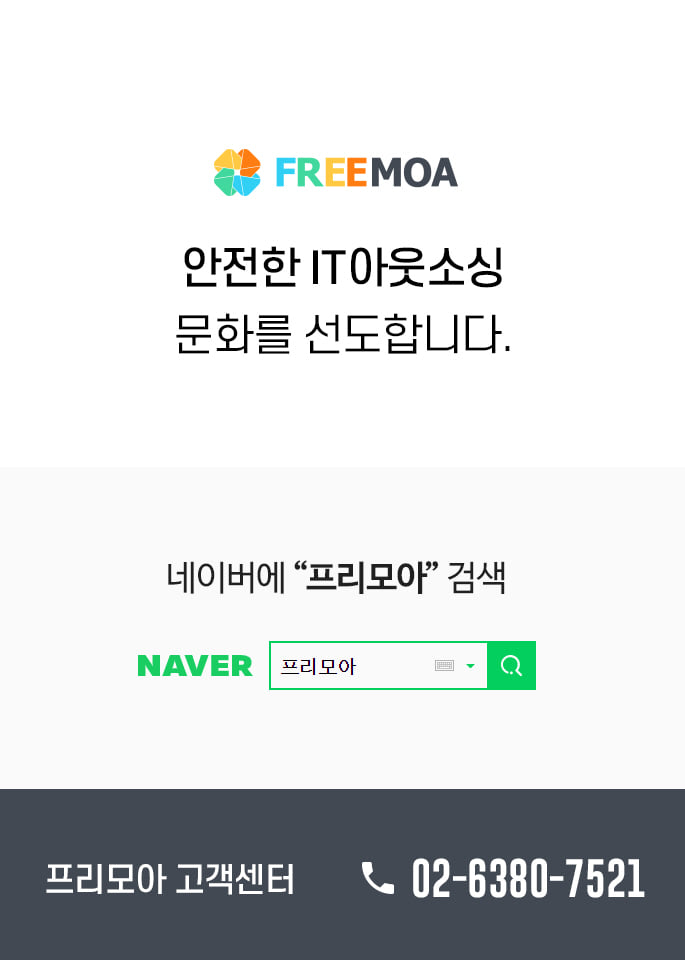 FREEMOA

안전한 IT아웃소싱
문화를 선도합니다.

네이버에 "프리모아" 검색

NAVER 프리모아

프리모아 고객센터 02-6380-7521