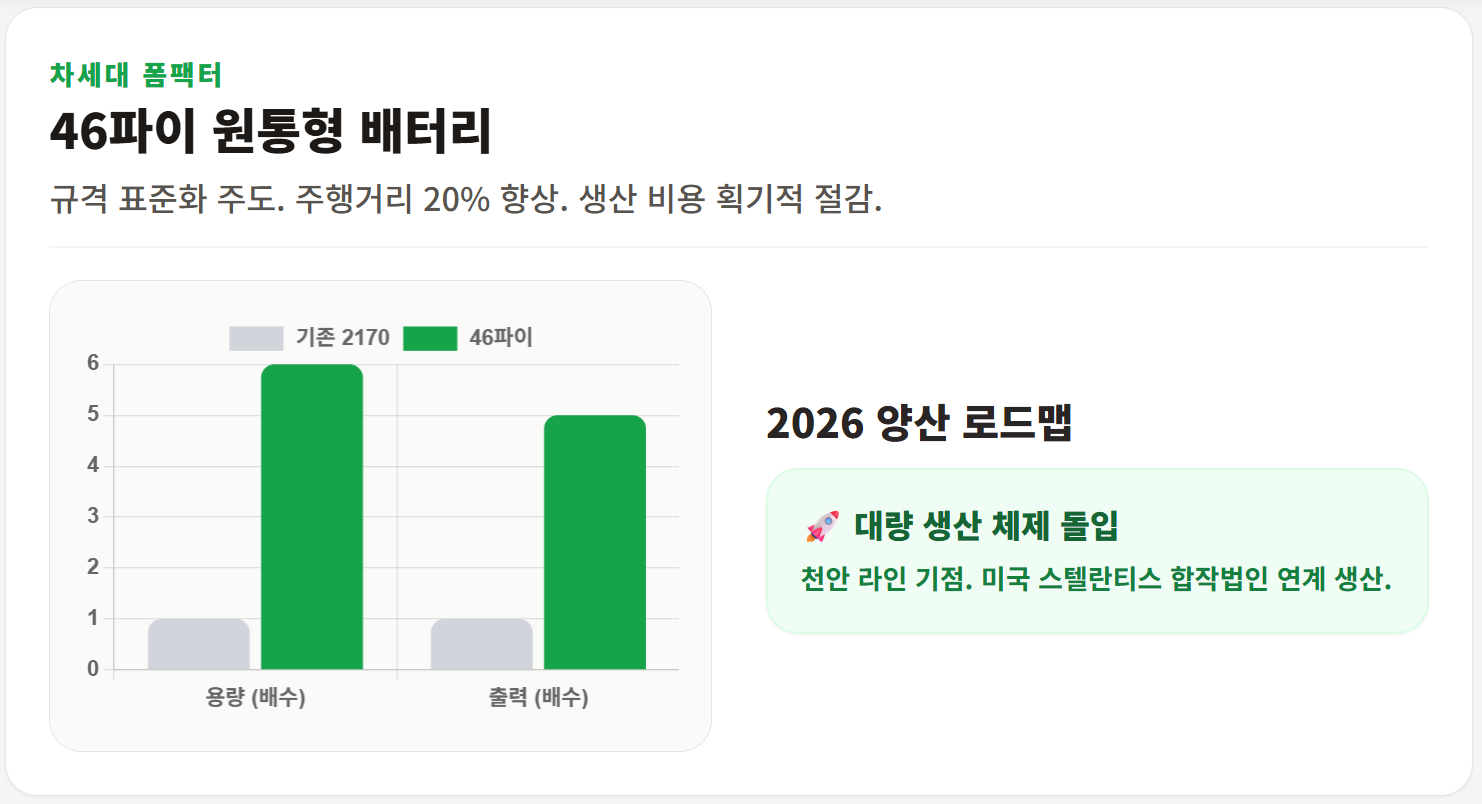 차세대 폼팩터

46파이 원통형 배터리

규격 표준화 주도. 주행거리 20% 향상. 생산 비용 획기적 절감.

기존 2170 46파이

6
5
4
3
2
1
0

용량 (배수) 출력 (배수)

2026 양산 로드맵

🚀 대량 생산 체제 돌입

천안 라인 기점. 미국 스텔란티스 합작법인 연계 생산.