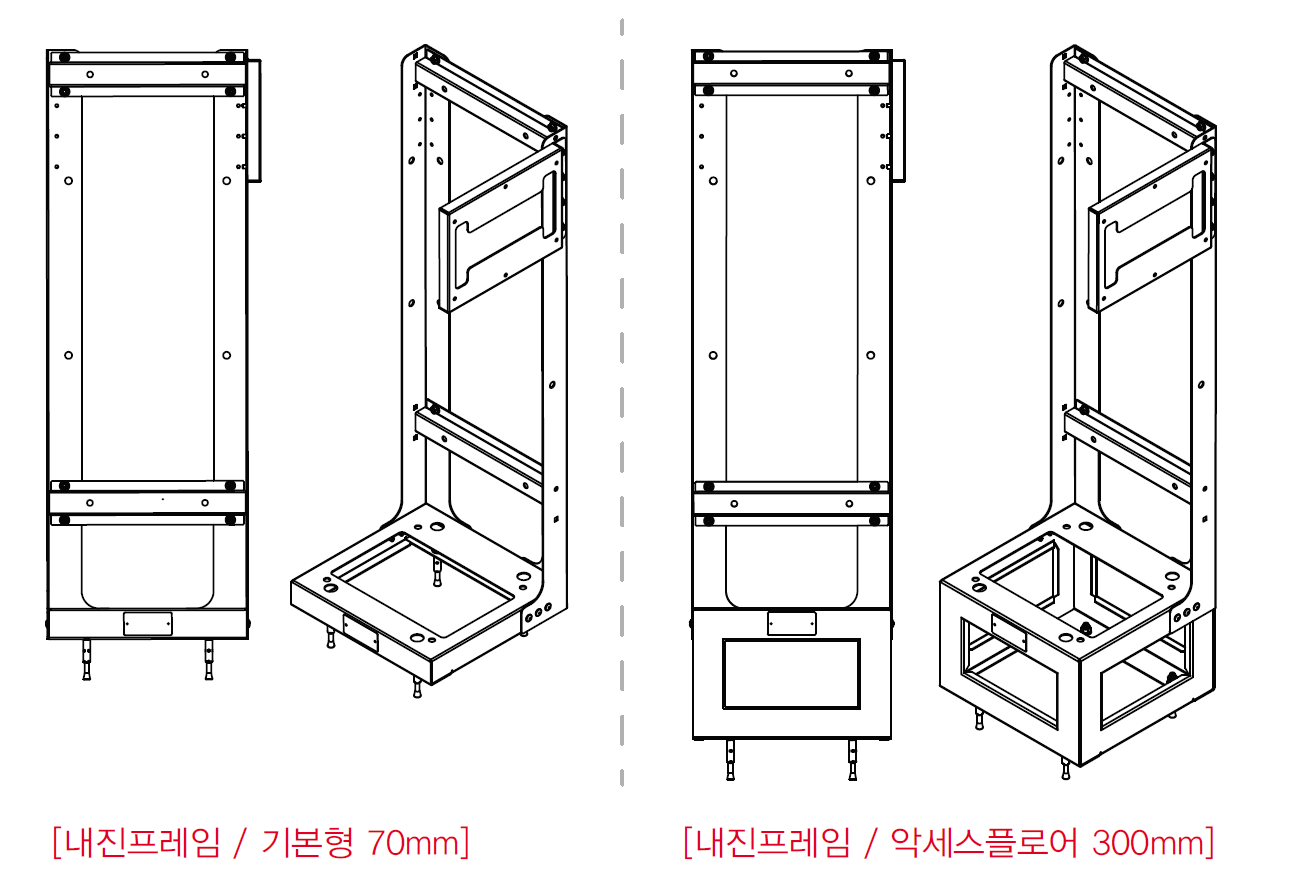 [내진프레임 / 기본형 70mm]

[내진프레임 / 악세스플로어 300mm]