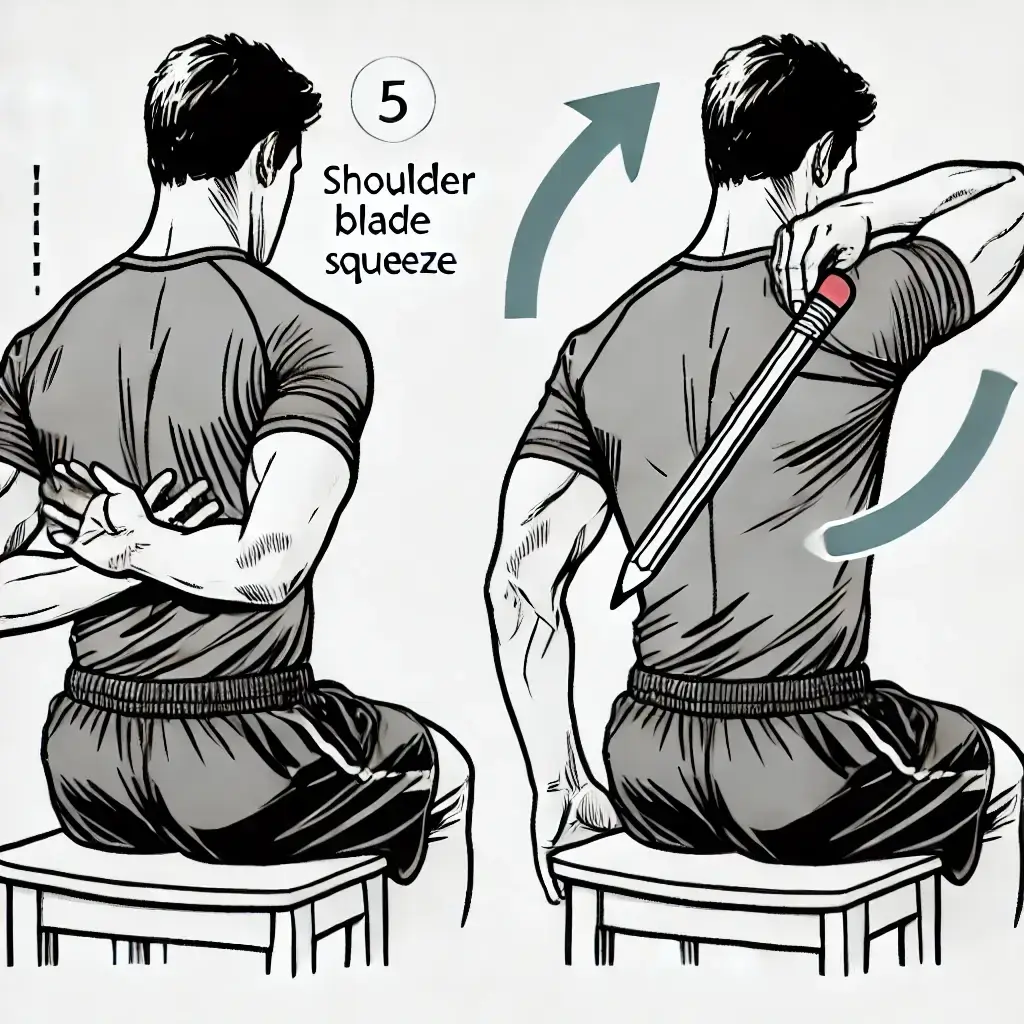 5

Shoulder blade squeeze