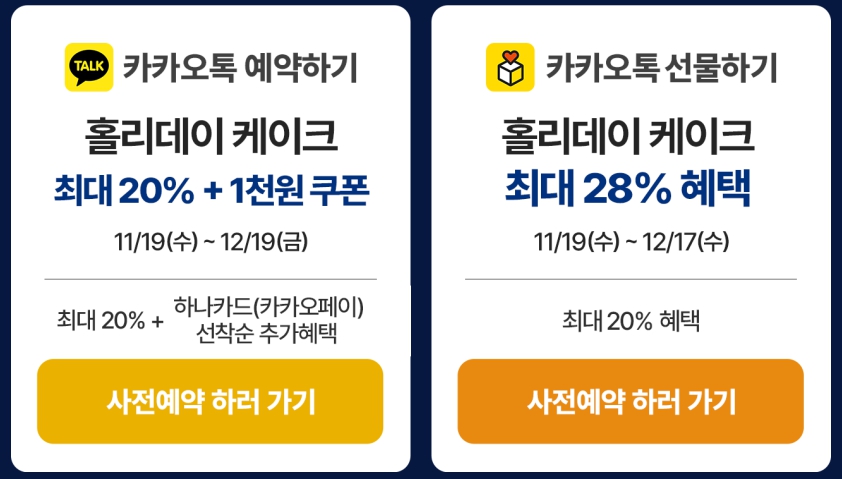 TALK

카카오톡 예약하기

홀리데이 케이크

최대 20% + 1천원 쿠폰

11/19(수) ~ 12/19(금)

최대 20% + 하나카드(카카오페이) 선착순 추가혜택

사전예약 하러 가기

카카오톡 선물하기

홀리데이 케이크

최대 28% 혜택

11/19(수) ~ 12/17(수)

최대 20% 혜택

사전예약 하러 가기