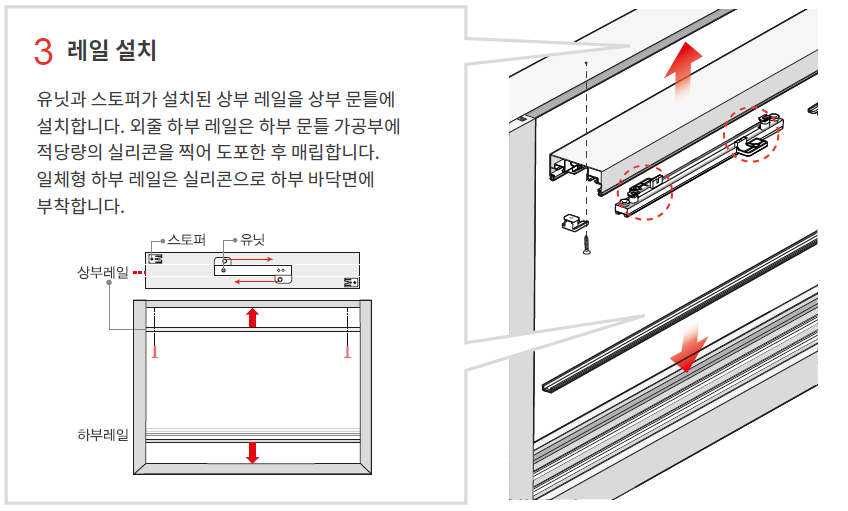 3 레일 설치

유닛과 스토퍼가 설치된 상부 레일을 상부 문틀에 설치합니다. 외줄 하부 레일은 하부 문틀 가공부에 적당량의 실리콘을 찍어 도포한 후 매립합니다. 일체형 하부 레일은 실리콘으로 하부 바닥면에 부착합니다.

스토퍼
유닛
상부레일
하부레일