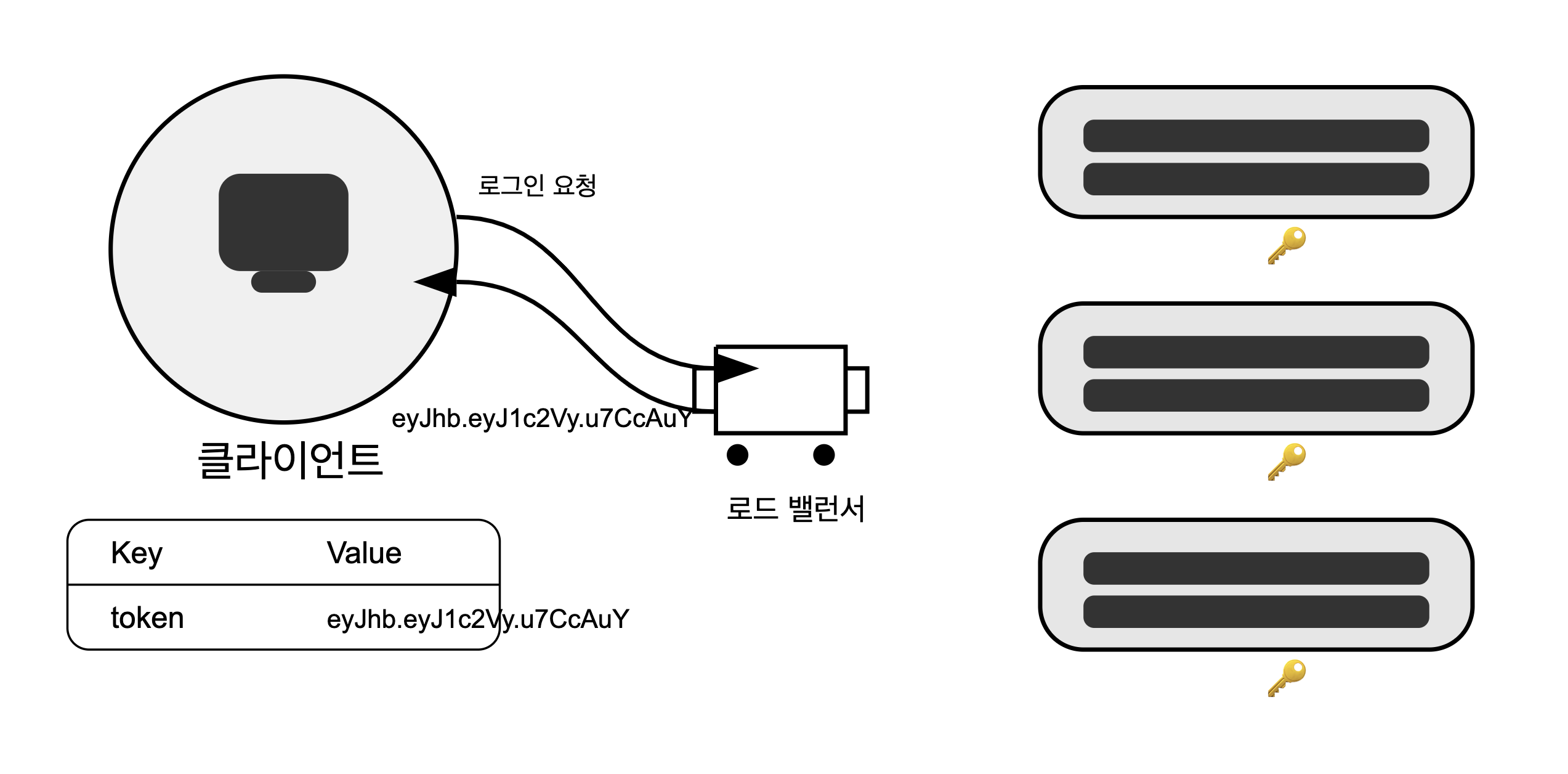 로그인 요청

eyJhb.eyJ1c2Vy.u7CcAuY

클라이언트

로드 밸런서

| Key | Value |
|---|---|
| token | eyJhb.eyJ1c2Vy.u7CcAuY |