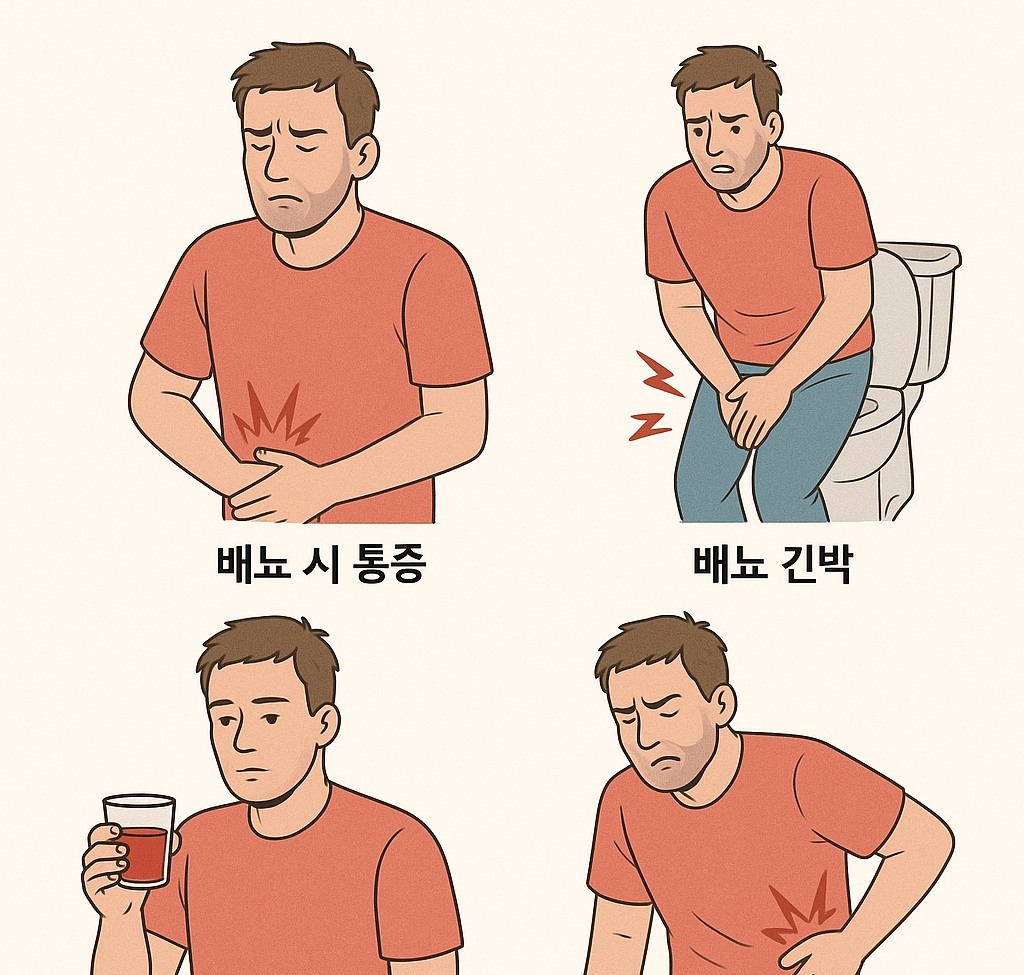 배뇨 시 통증

배뇨 긴박