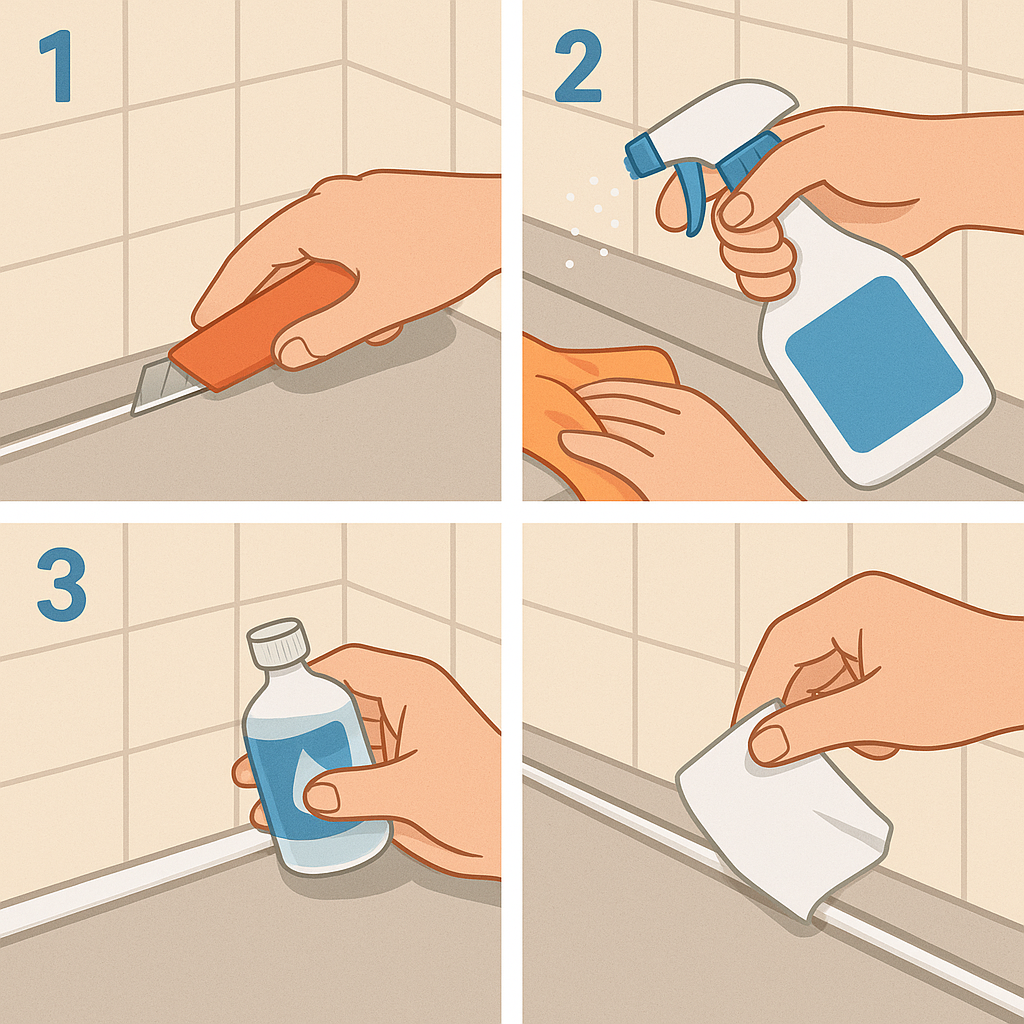 1

2

3