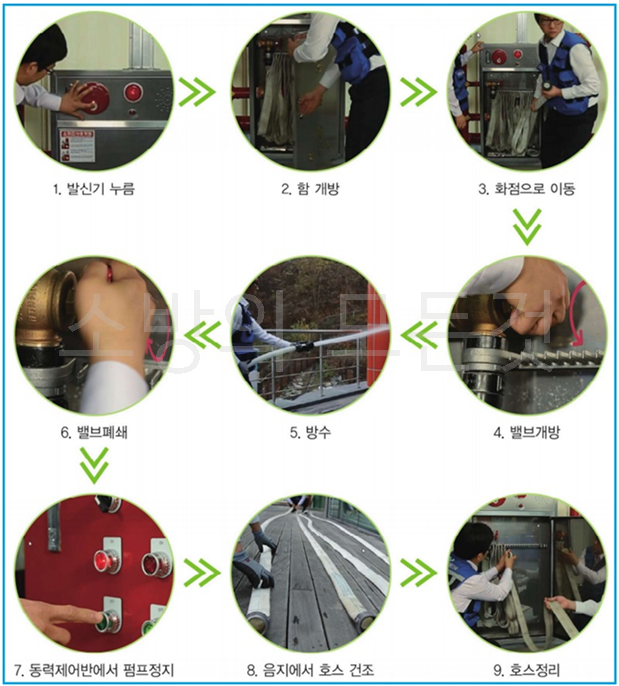 1. 발신기 누름

2. 함 개방

3. 화점으로 이동

4. 밸브개방

5. 방수

6. 밸브폐쇄

7. 동력제어반에서 펌프정지

8. 음지에서 호스 건조

9. 호스정리

소방의 모든것