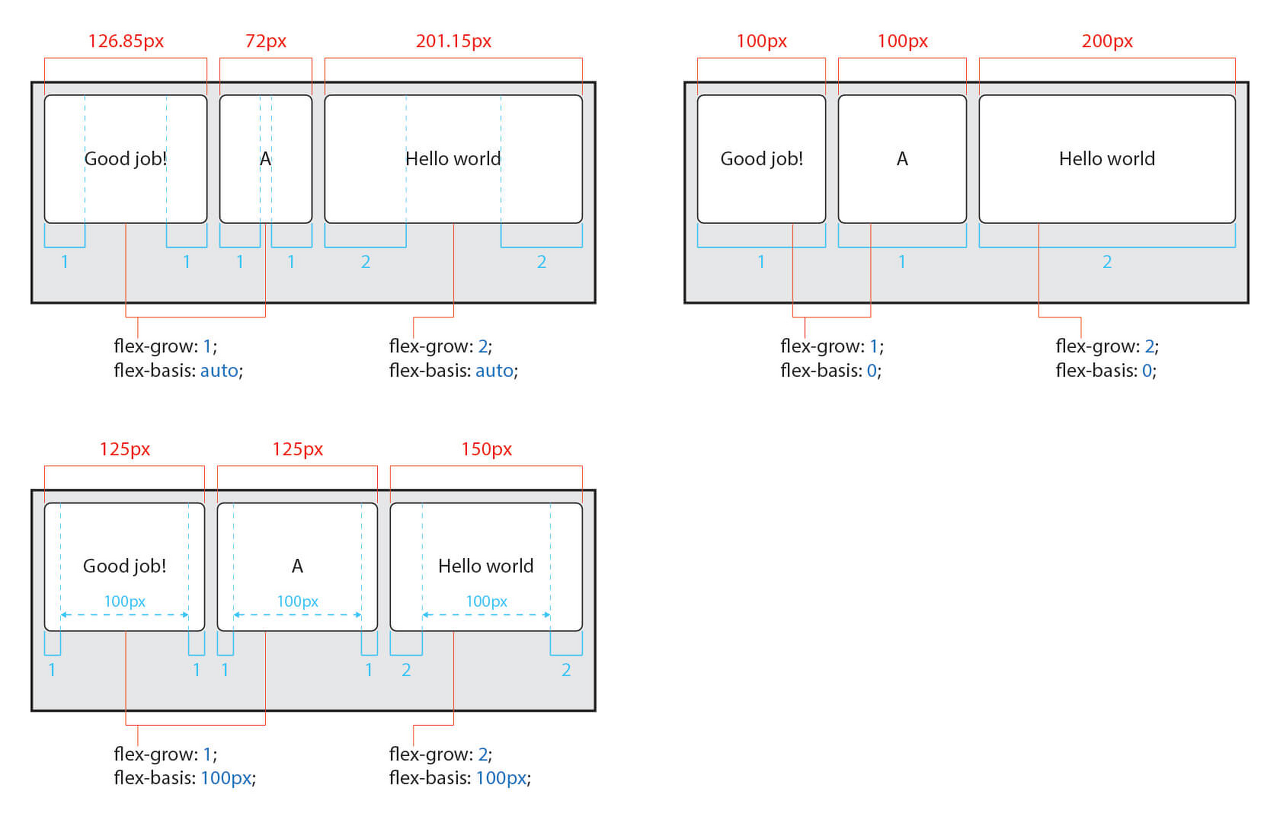 126.85px
72px
201.15px

Good job!
A
Hello world

1 1 1 1 2 2

flex-grow: 1;
flex-basis: auto;

flex-grow: 2;
flex-basis: auto;

100px
100px
200px

Good job!
A
Hello world

1 1 2

flex-grow: 1;
flex-basis: 0;

flex-grow: 2;
flex-basis: 0;

125px
125px
150px

Good job!
100px
A
100px
Hello world
100px

1 1 1 1 2 2

flex-grow: 1;
flex-basis: 100px;

flex-grow: 2;
flex-basis: 100px;