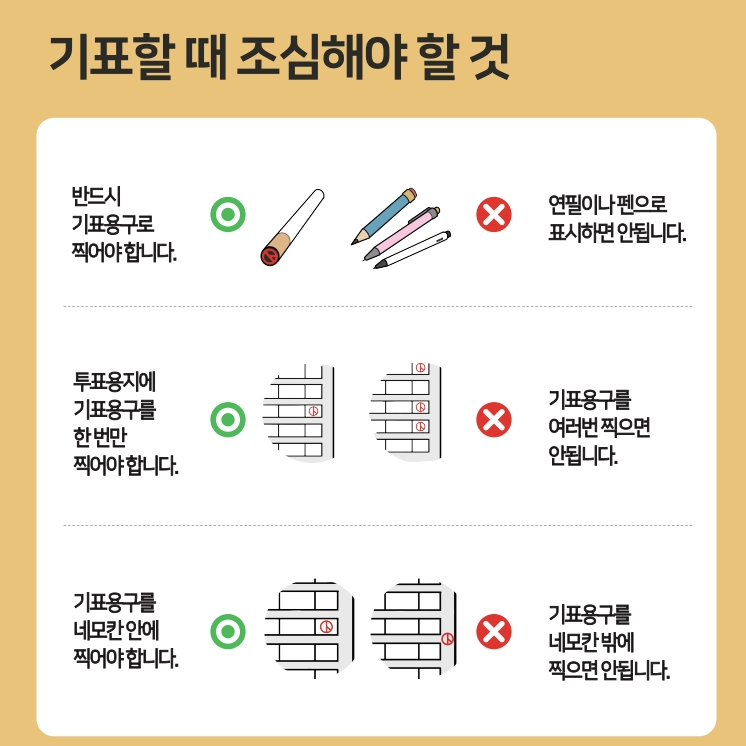 기표할 때 조심해야 할 것

반드시 기표용구로 찍어야 합니다.

연필이나 펜으로 표시하면 안됩니다.

투표용지에 기표용구를 한 번만 찍어야 합니다.

기표용구를 여러번 찍으면 안됩니다.

기표용구를 네모칸 안에 찍어야 합니다.

기표용구를 네모칸 밖에 찍으면 안됩니다.