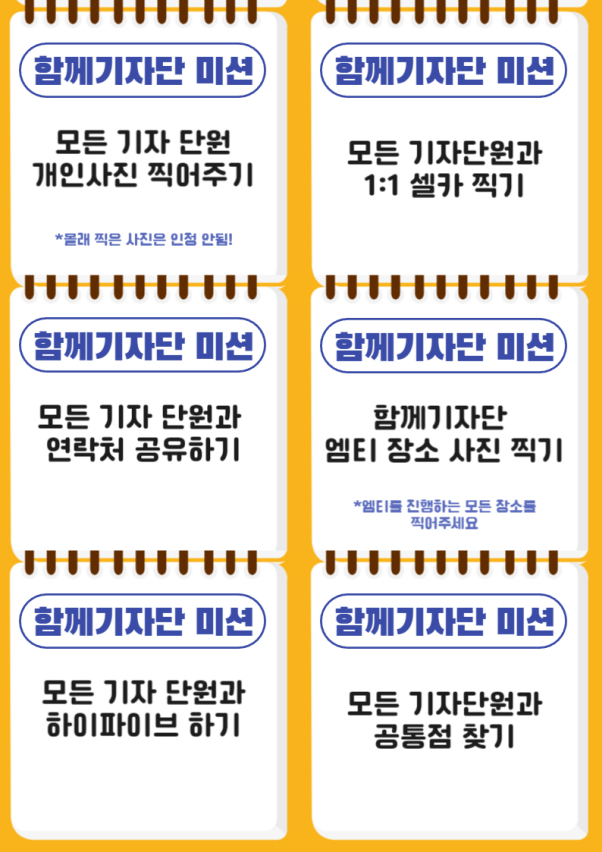 함께기자단 미션

모든 기자 단원
개인사진 찍어주기

*몰래 찍은 사진은 인정 안됨!

함께기자단 미션

모든 기자단원과
1:1 셀카 찍기

함께기자단 미션

모든 기자 단원과
연락처 공유하기

함께기자단 미션

함께기자단
엠티 장소 사진 찍기

*엠티를 진행하는 모든 장소를
찍어주세요

함께기자단 미션

모든 기자 단원과
하이파이브 하기

함께기자단 미션

모든 기자단원과
공통점 찾기