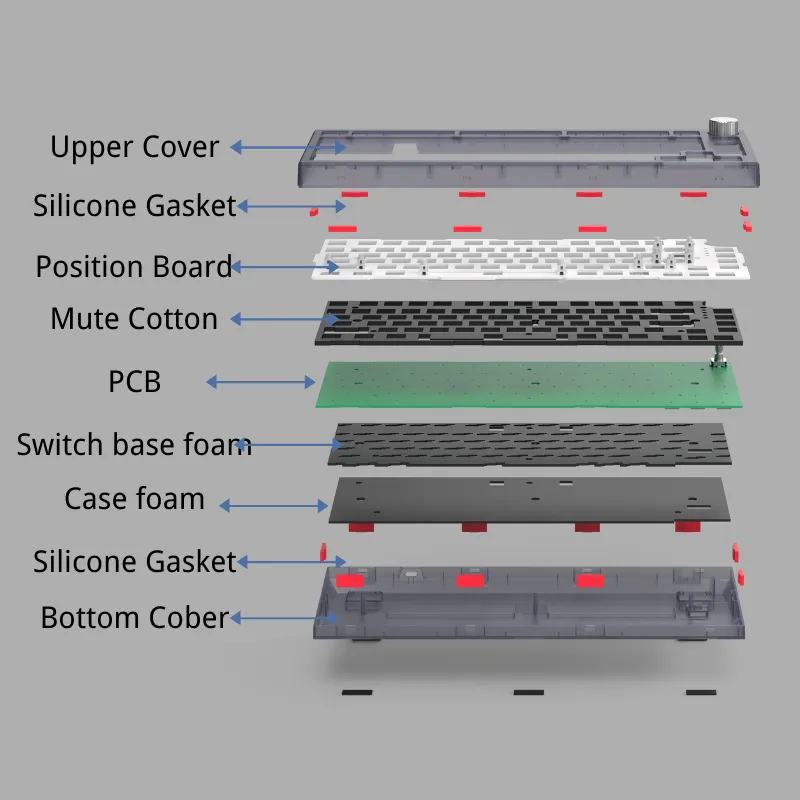 Upper Cover

Silicone Gasket

Position Board

Mute Cotton

PCB

Switch base foam

Case foam

Silicone Gasket

Bottom Cober