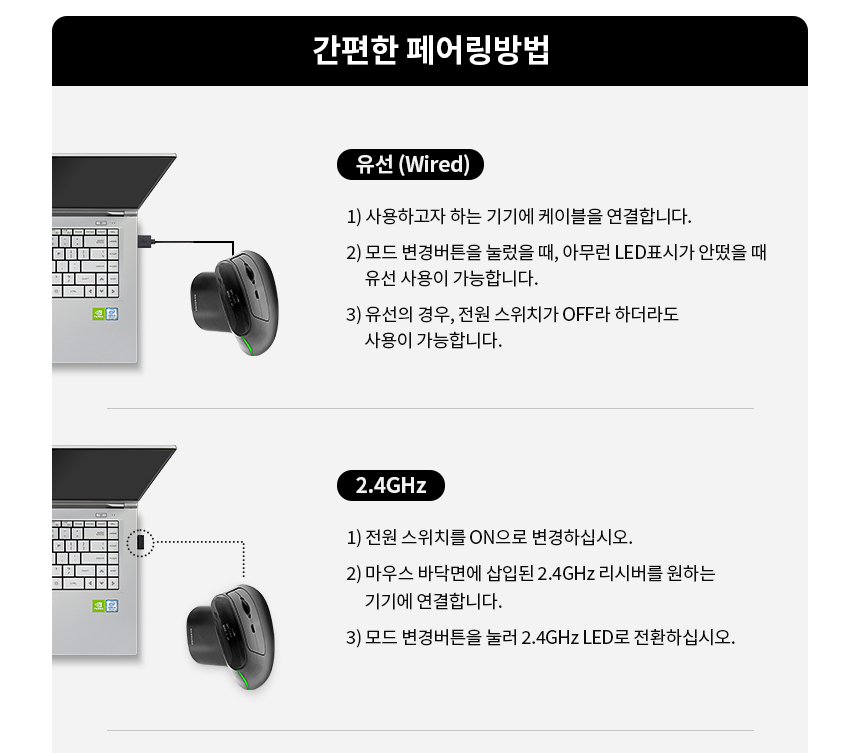 간편한 페어링방법

유선 (Wired)

1) 사용하고자 하는 기기에 케이블을 연결합니다.

2) 모드 변경버튼을 눌렀을 때, 아무런 LED표시가 안떴을 때 유선 사용이 가능합니다.

3) 유선의 경우, 전원 스위치가 OFF라 하더라도 사용이 가능합니다.

2.4GHz

1) 전원 스위치를 ON으로 변경하십시오.

2) 마우스 바닥면에 삽입된 2.4GHz 리시버를 원하는 기기에 연결합니다.

3) 모드 변경버튼을 눌러 2.4GHz LED로 전환하십시오.