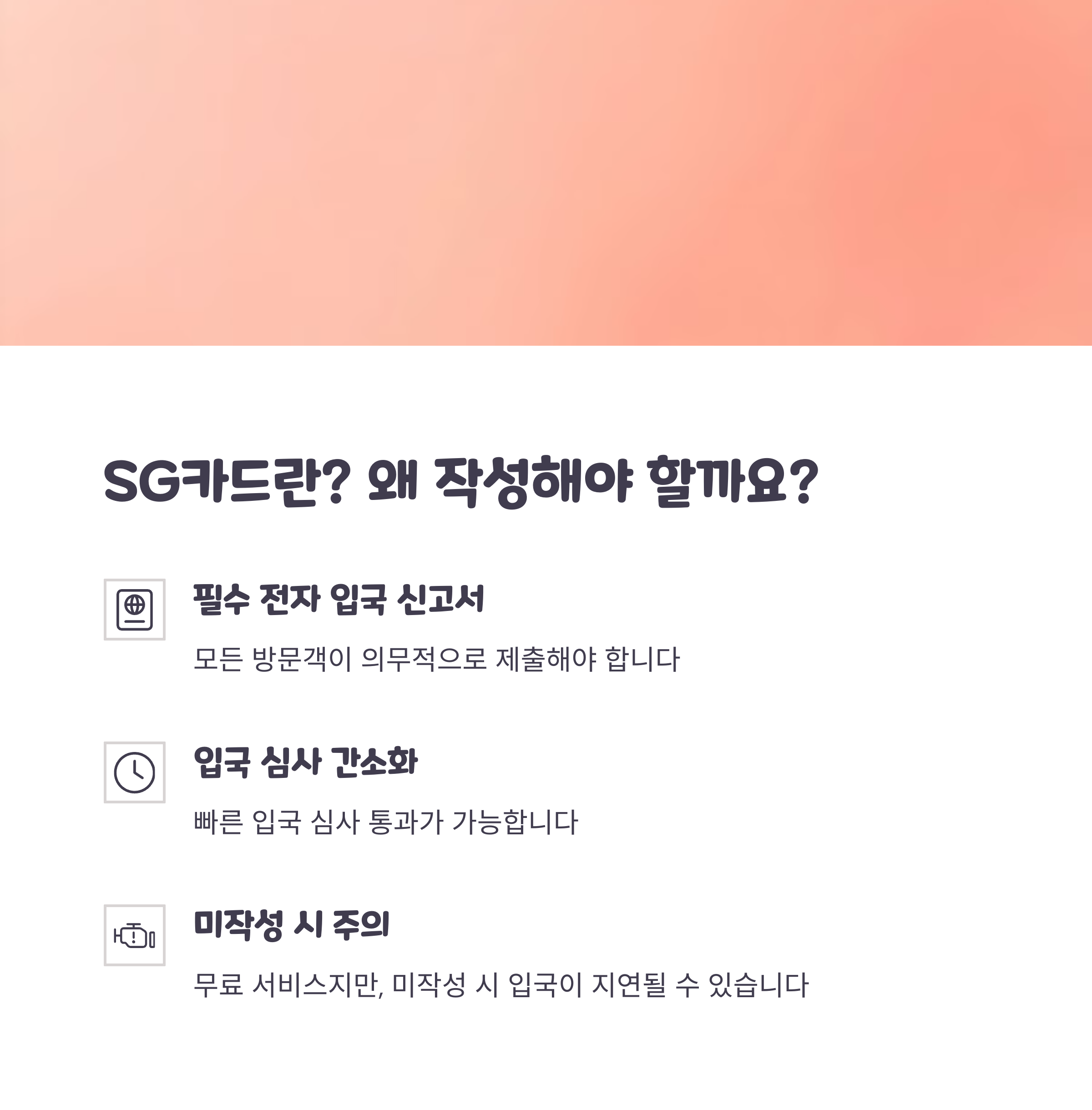 SG카드란? 왜 작성해야 할까요?

필수 전자 입국 신고서

모든 방문객이 의무적으로 제출해야 합니다

입국 심사 간소화

빠른 입국 심사 통과가 가능합니다

미작성 시 주의

무료 서비스지만, 미작성 시 입국이 지연될 수 있습니다