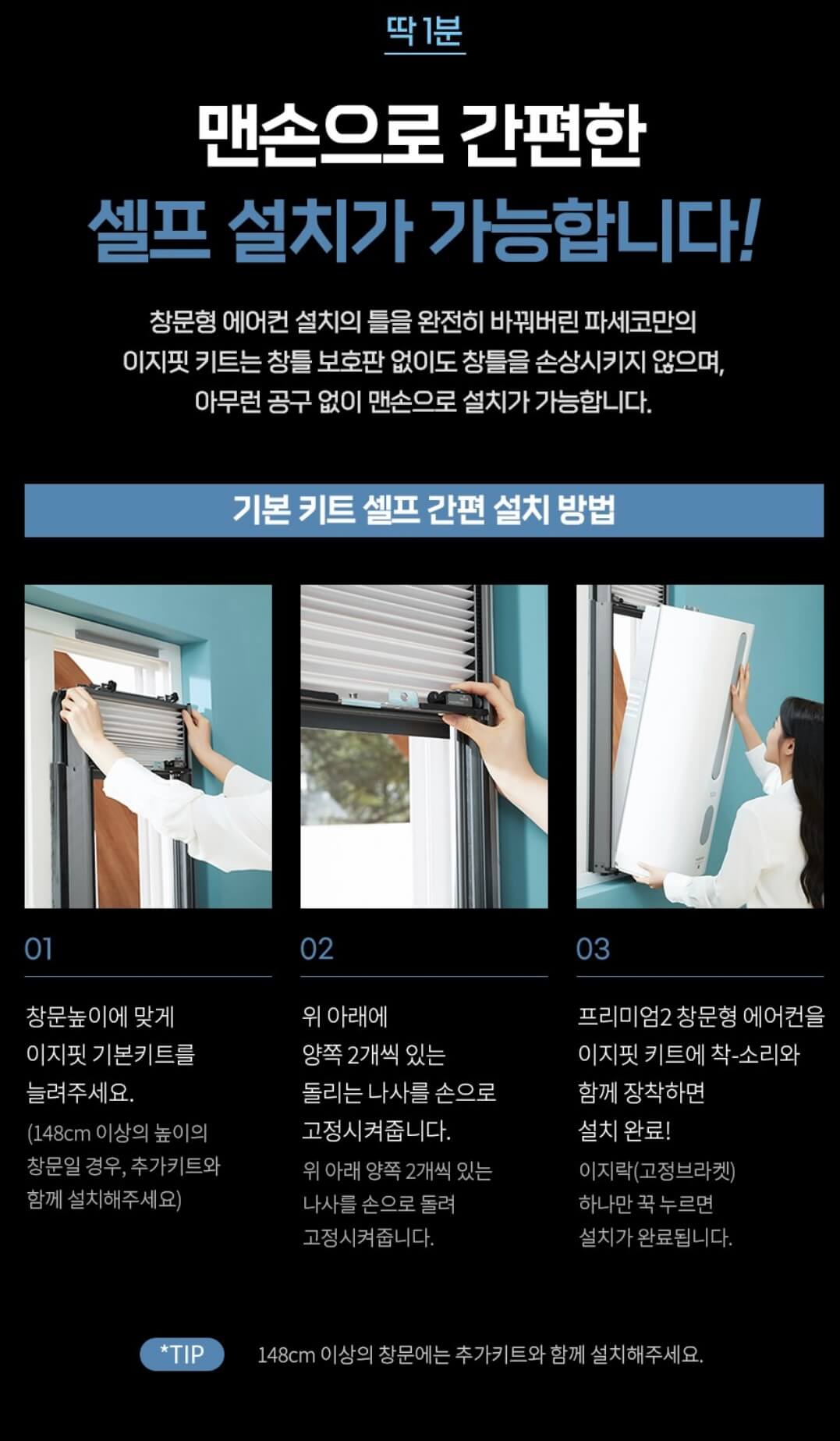 딱 1분

맨손으로 간편한
셀프 설치가 가능합니다!

창문형 에어컨 설치의 틀을 완전히 바꿔버린 파세코만의
이지핏 키트는 창틀 보호판 없이도 창틀을 손상시키지 않으며,
아무런 공구 없이 맨손으로 설치가 가능합니다.

기본 키트 셀프 간편 설치 방법

01

창문높이에 맞게
이지핏 기본키트를
늘려주세요.

(148cm 이상의 높이의
창문일 경우, 추가키트와
함께 설치해주세요)

02

위 아래에
양쪽 2개씩 있는
돌리는 나사를 손으로
고정시켜줍니다.

위 아래 양쪽 2개씩 있는
나사를 손으로 돌려
고정시켜줍니다.

03

프리미엄2 창문형 에어컨을
이지핏 키트에 착-소리와
함께 장착하면
설치 완료!

이지락(고정브라켓)
하나만 꾹 누르면
설치가 완료됩니다.

*TIP 148cm 이상의 창문에는 추가키트와 함께 설치해주세요.