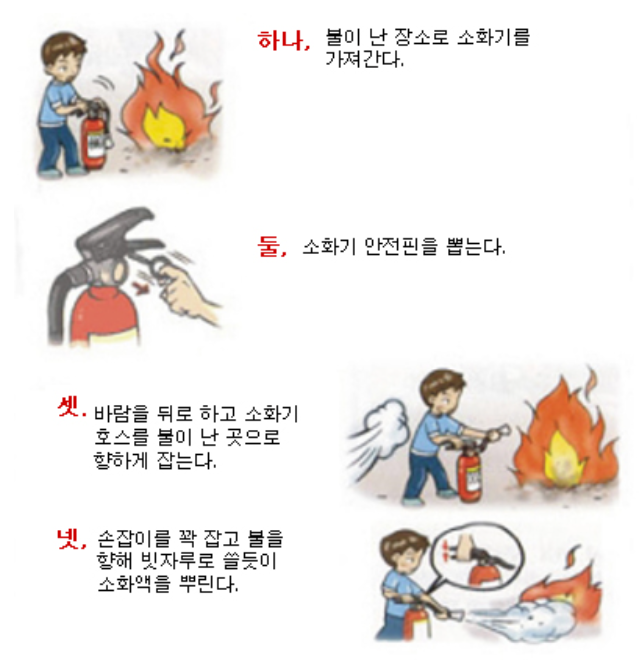 하나, 불이 난 장소로 소화기를 가져간다.

둘, 소화기 안전핀을 뽑는다.

셋. 바람을 뒤로 하고 소화기 호스를 불이 난 곳으로 향하게 잡는다.

넷, 손잡이를 꽉 잡고 불을 향해 빗자루로 쓸듯이 소화액을 뿌린다.