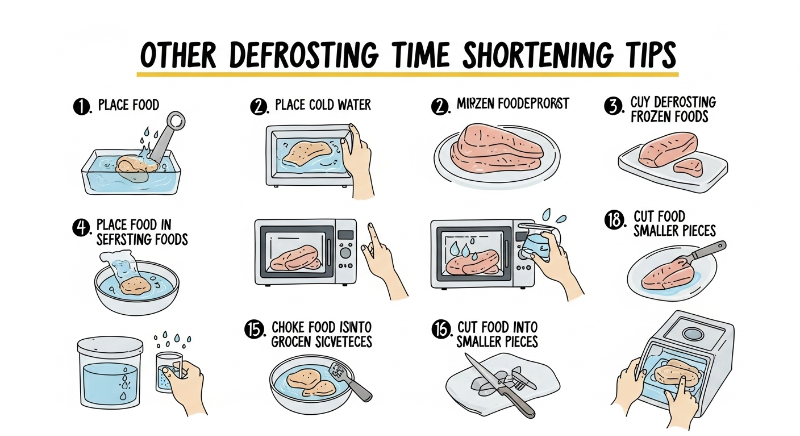 OTHER DEFROSTING TIME SHORTENING TIPS

1. PLACE FOOD

2. PLACE COLD WATER

2. MIRZEN FOODEPRORST

3. CUY DEFROSTING FROZEN FOODS

4. PLACE FOOD IN SEFRSTING FOODS

18. CUT FOOD SMALLER PIECES

15. CHOKE FOOD ISNTO GROCEN SICVETECES

16. CUT FOOD INTO SMALLER PIECES