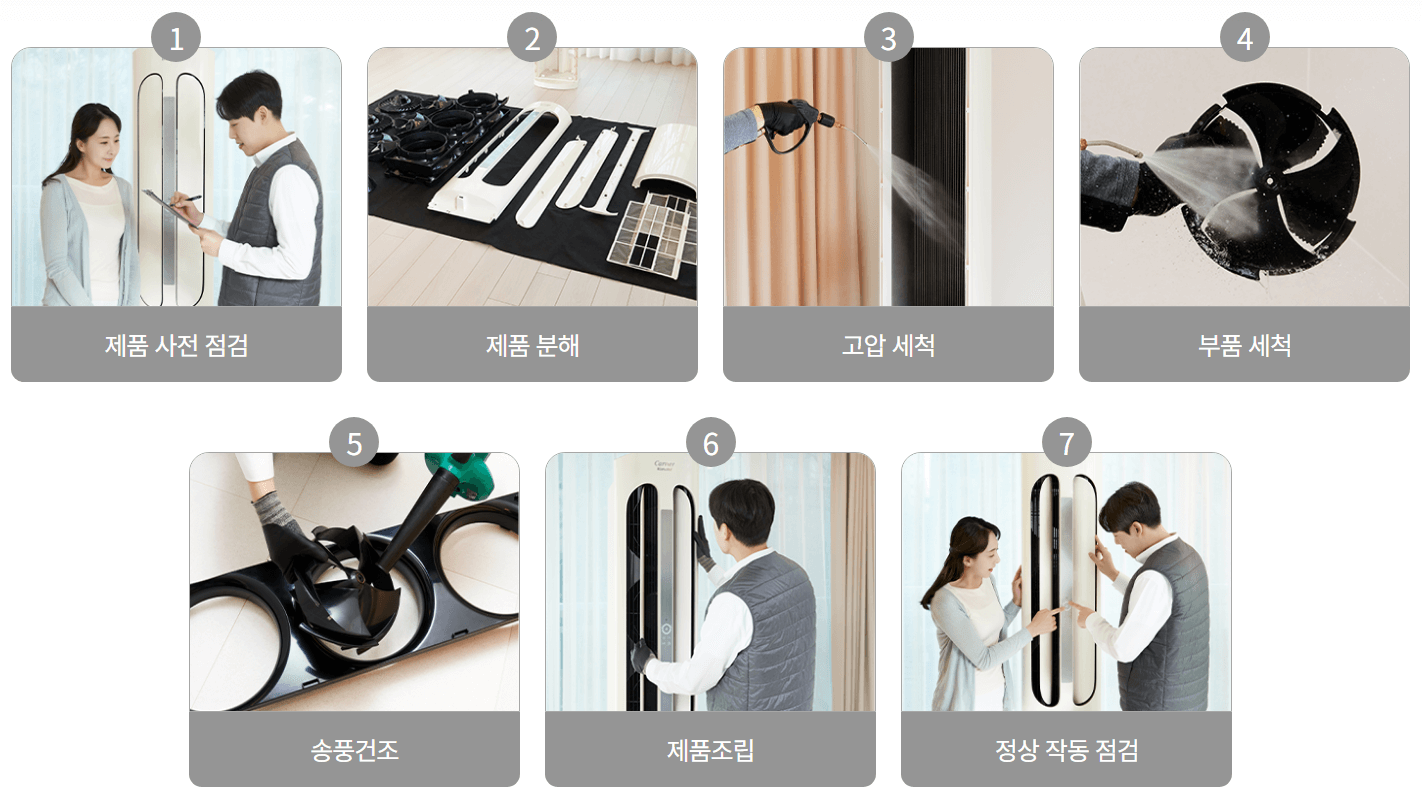 1
제품 사전 점검

2
제품 분해

3
고압 세척

4
부품 세척

5
송풍건조

6
제품조립

7
정상 작동 점검