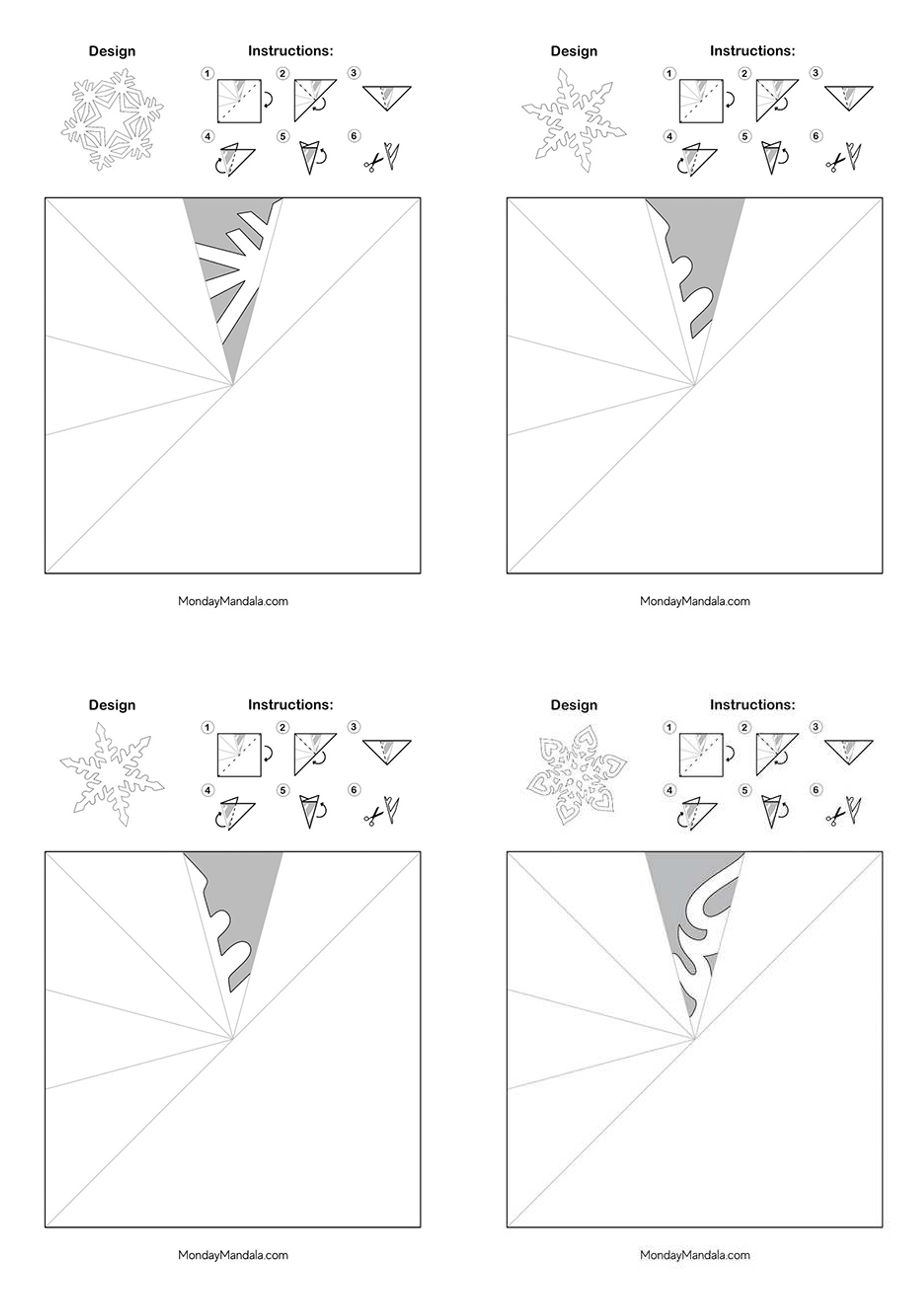 Design

Instructions:

1 2 3 4 5 6

MondayMandala.com

Design

Instructions:

1 2 3 4 5 6

MondayMandala.com

Design

Instructions:

1 2 3 4 5 6

MondayMandala.com

Design

Instructions:

1 2 3 4 5 6

MondayMandala.com