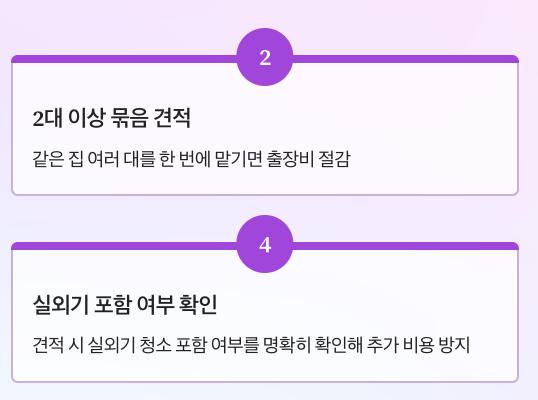 2

2대 이상 묶음 견적

같은 집 여러 대를 한 번에 맡기면 출장비 절감

4

실외기 포함 여부 확인

견적 시 실외기 청소 포함 여부를 명확히 확인해 추가 비용 방지