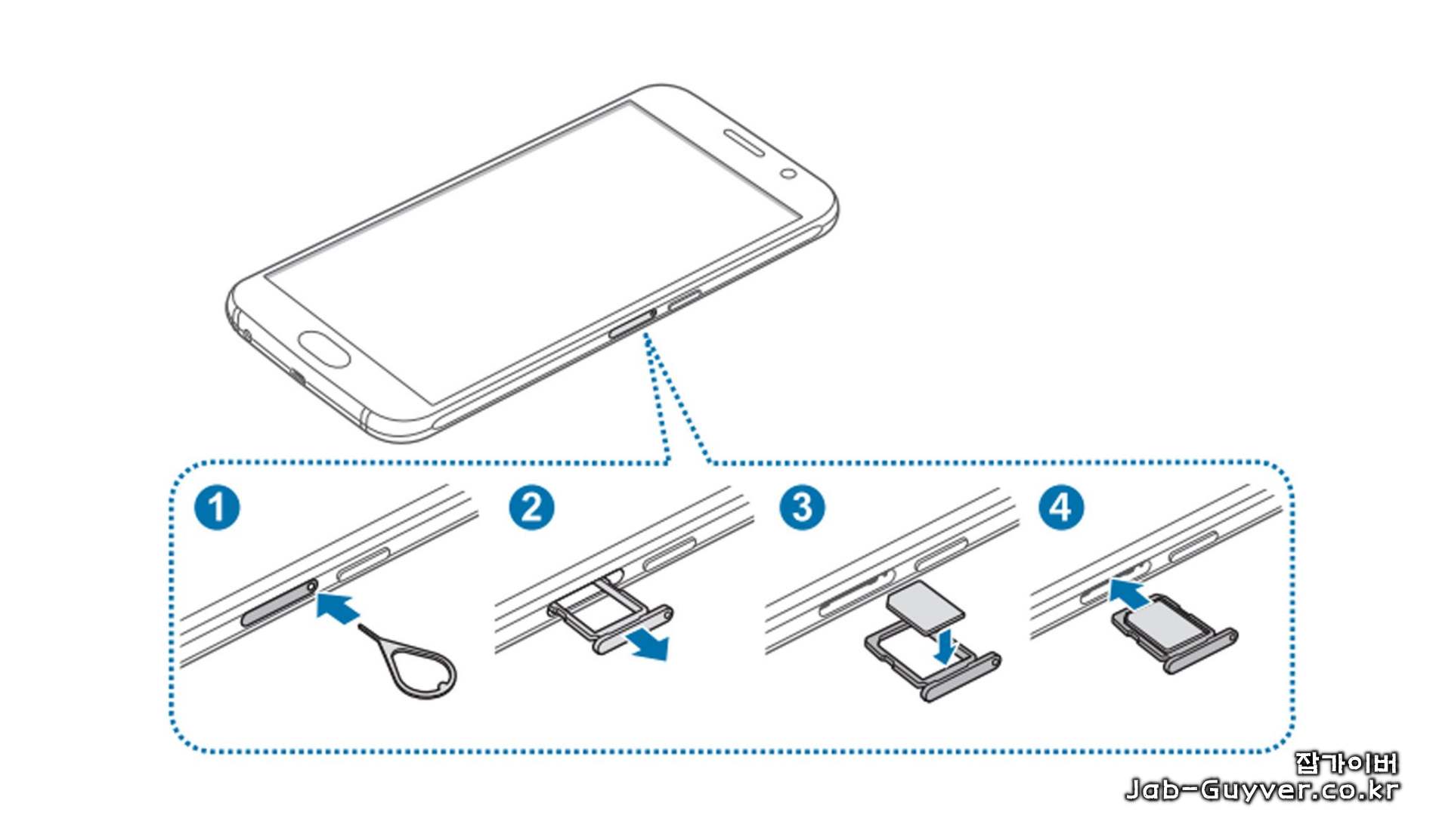 1

2

3

4

잡가이버
Jab-Guyver.co.kr