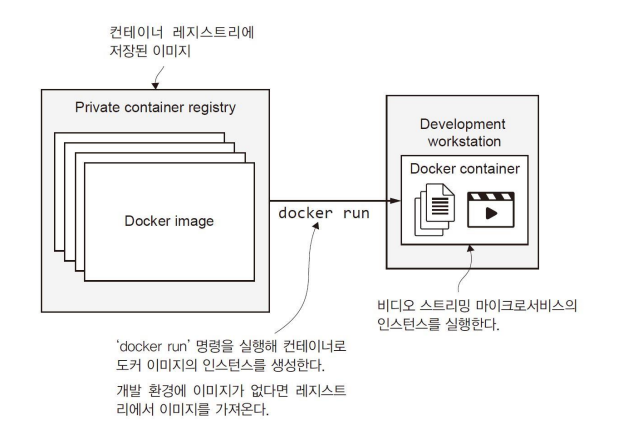 컨테이너 레지스트리에 저장된 이미지

Private container registry

Docker image

docker run

Development workstation

Docker container

비디오 스트리밍 마이크로서비스의 인스턴스를 실행한다.

'docker run' 명령을 실행해 컨테이너로 도커 이미지의 인스턴스를 생성한다.

개발 환경에 이미지가 없다면 레지스트리에서 이미지를 가져온다.