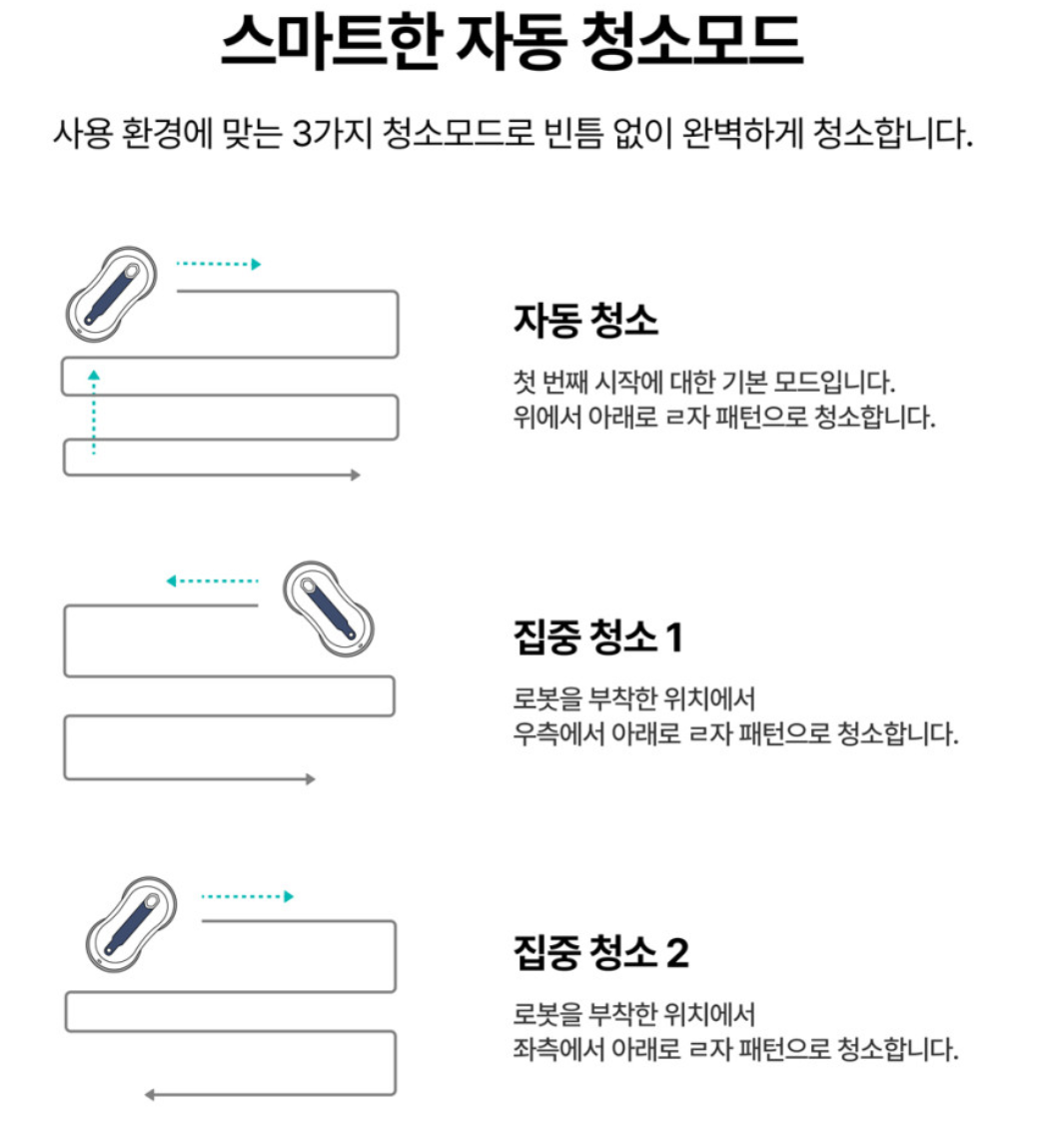 스마트한 자동 청소모드

사용 환경에 맞는 3가지 청소모드로 빈틈 없이 완벽하게 청소합니다.

자동 청소

첫 번째 시작에 대한 기본 모드입니다.
위에서 아래로 ㄹ자 패턴으로 청소합니다.

집중 청소 1

로봇을 부착한 위치에서
우측에서 아래로 ㄹ자 패턴으로 청소합니다.

집중 청소 2

로봇을 부착한 위치에서
좌측에서 아래로 ㄹ자 패턴으로 청소합니다.