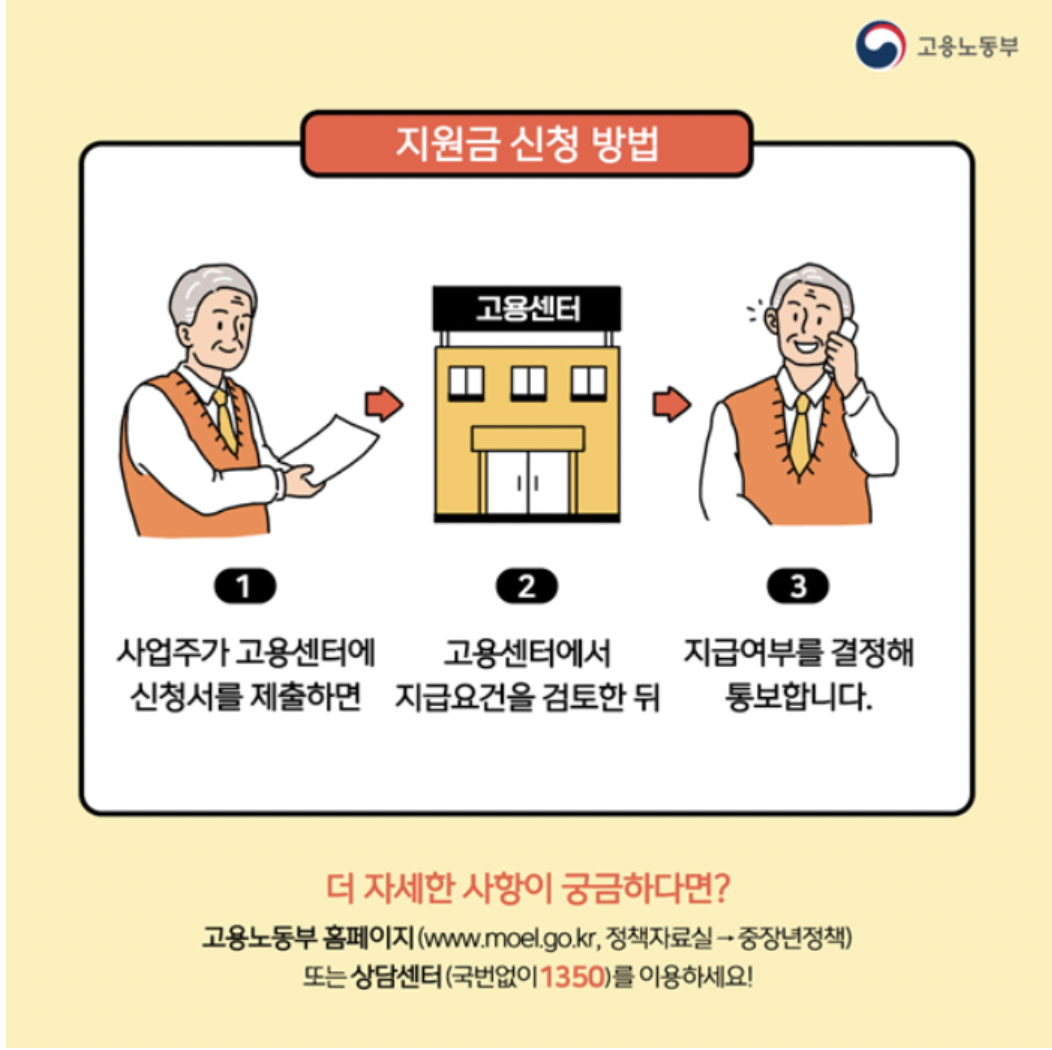 고용노동부

지원금 신청 방법

고용센터

1
사업주가 고용센터에 신청서를 제출하면

2
고용센터에서 지급요건을 검토한 뒤

3
지급여부를 결정해 통보합니다.

더 자세한 사항이 궁금하다면?

고용노동부 홈페이지 (www.moel.go.kr, 정책자료실 → 중장년정책)
또는 상담센터 (국번없이 1350)를 이용하세요!