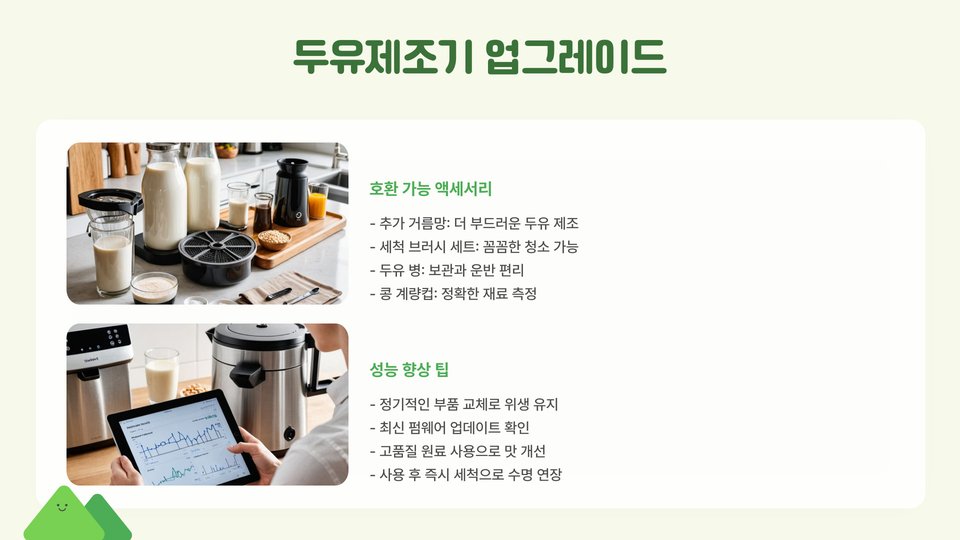 두유제조기 업그레이드

호환 가능 액세서리

- 추가 거름망: 더 부드러운 두유 제조
- 세척 브러시 세트: 꼼꼼한 청소 가능
- 두유 병: 보관과 운반 편리
- 콩 계량컵: 정확한 재료 측정

성능 향상 팁

- 정기적인 부품 교체로 위생 유지
- 최신 펌웨어 업데이트 확인
- 고품질 원료 사용으로 맛 개선
- 사용 후 즉시 세척으로 수명 연장