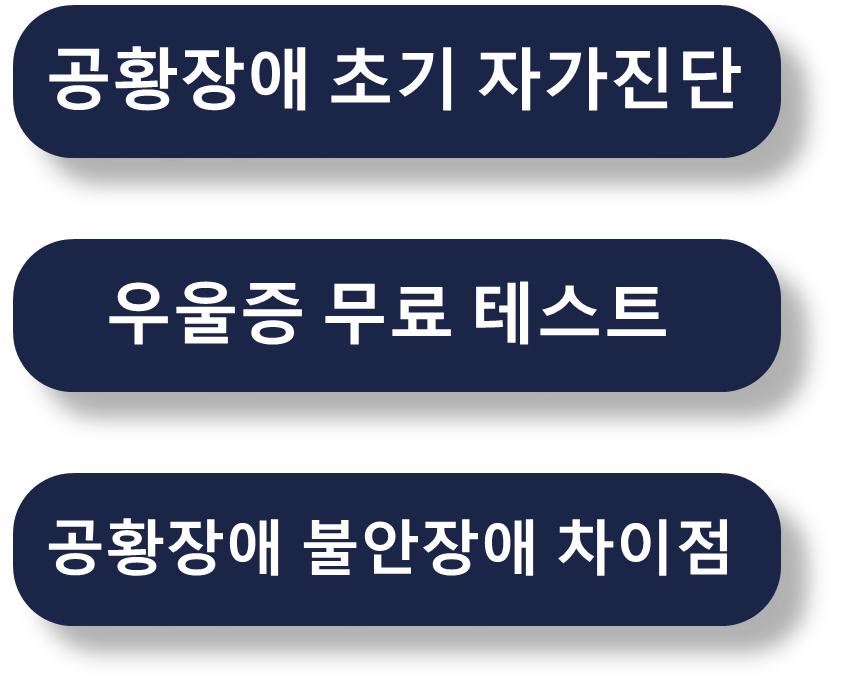 공황장애 초기 자가진단

우울증 무료 테스트

공황장애 불안장애 차이점