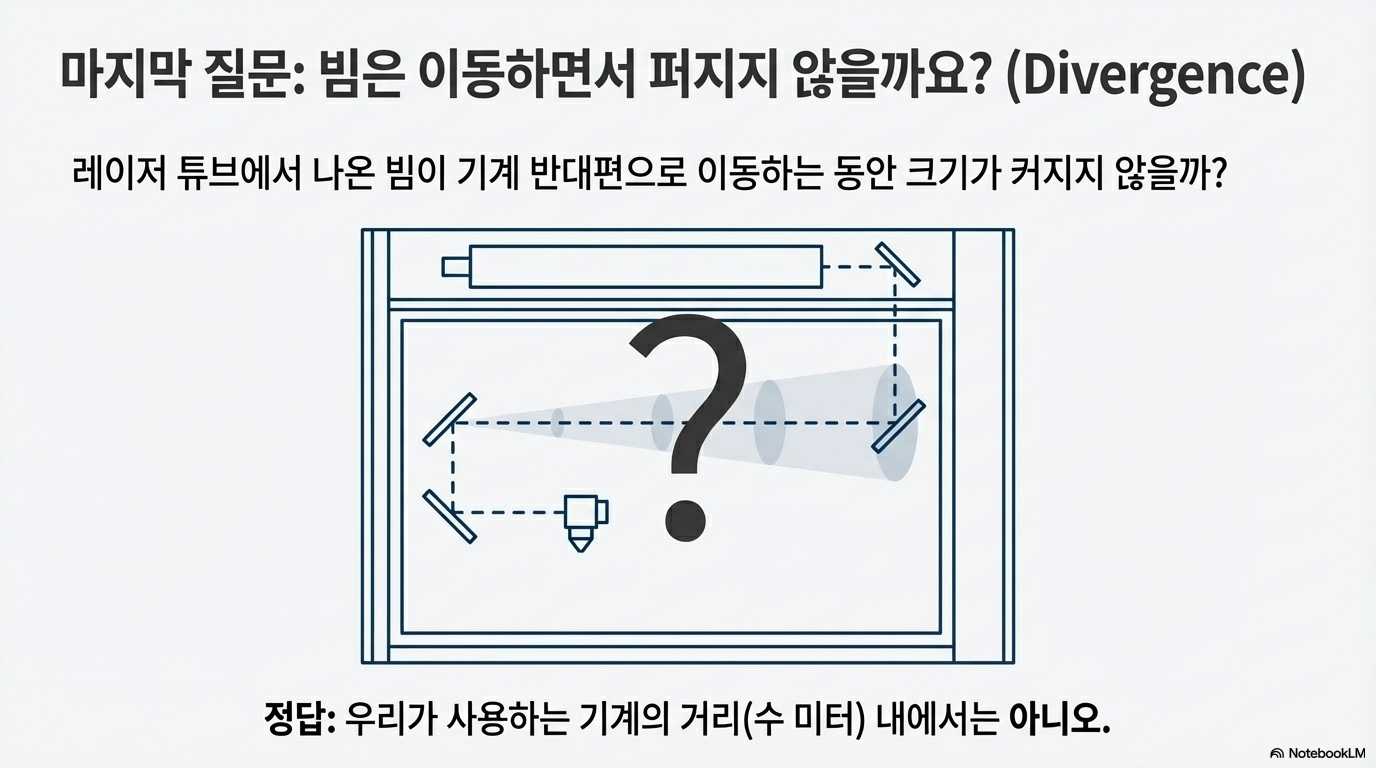 마지막 질문: 빔은 이동하면서 퍼지지 않을까요? (Divergence)

레이저 튜브에서 나온 빔이 기계 반대편으로 이동하는 동안 크기가 커지지 않을까?

?

정답: 우리가 사용하는 기계의 거리(수 미터) 내에서는 아니오.

NotebookLM