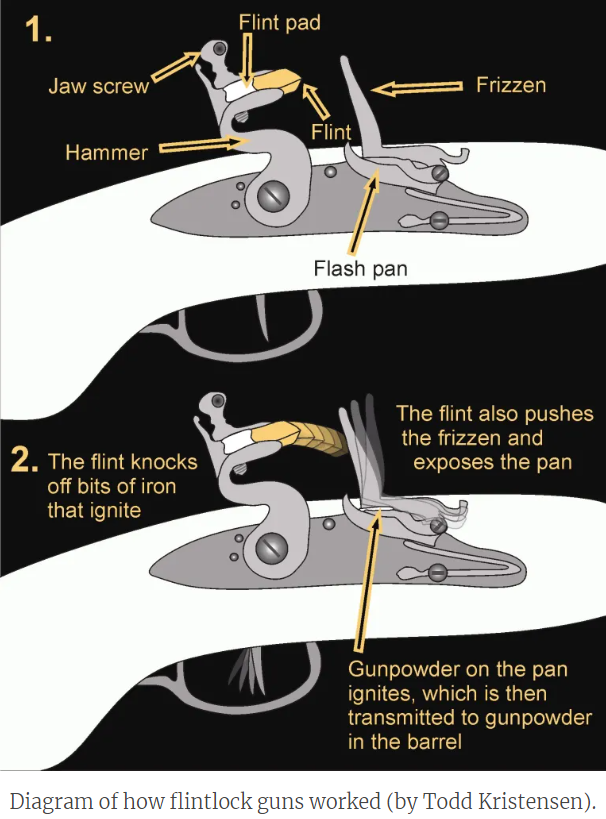 1.

Flint pad

Jaw screw

Frizzen

Flint

Hammer

Flash pan

2. The flint knocks off bits of iron that ignite

The flint also pushes the frizzen and exposes the pan

Gunpowder on the pan ignites, which is then transmitted to gunpowder in the barrel

Diagram of how flintlock guns worked (by Todd Kristensen).