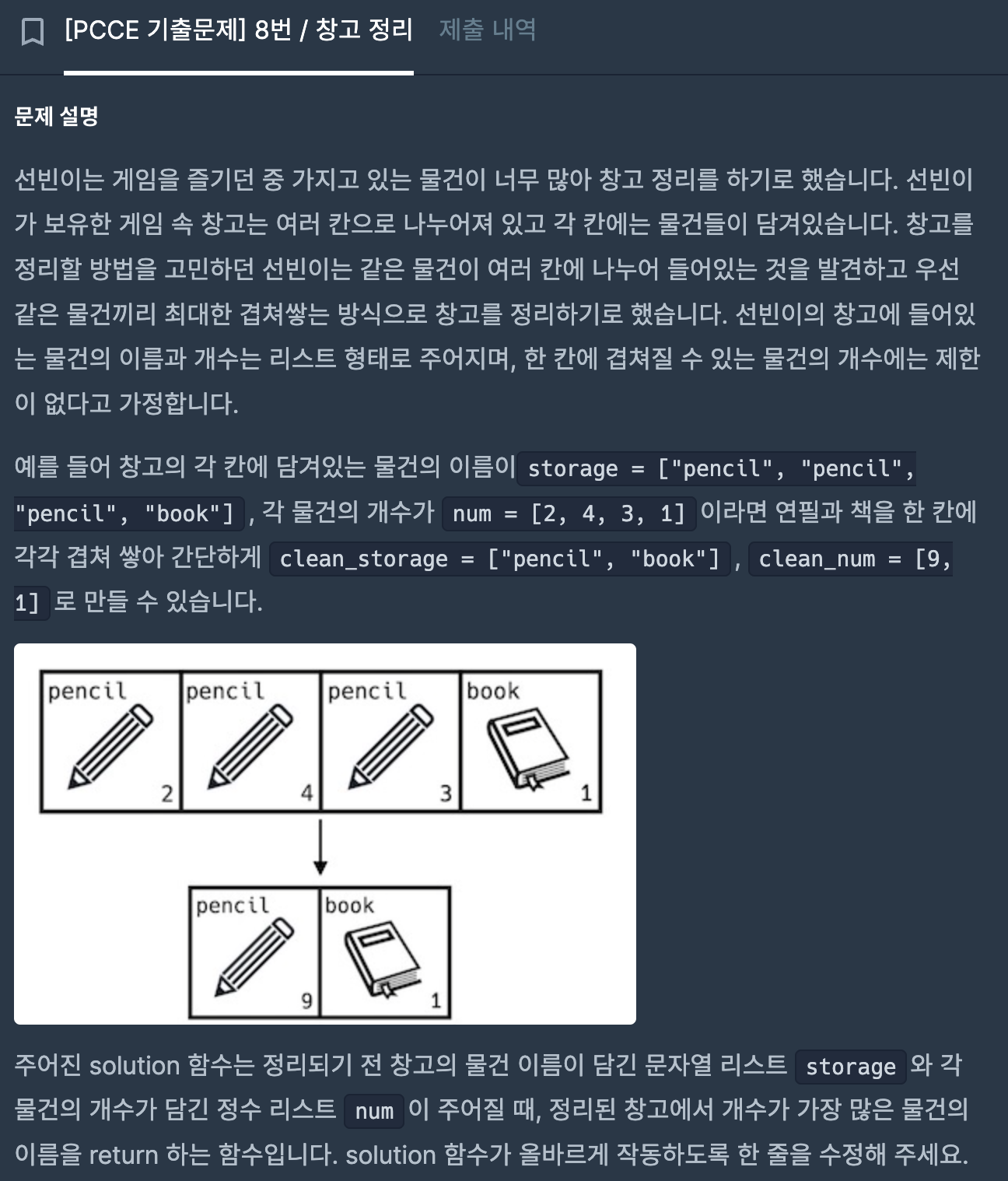 [PCCE 기출문제] 8번 / 창고 정리 제출 내역

문제 설명

선빈이는 게임을 즐기던 중 가지고 있는 물건이 너무 많아 창고 정리를 하기로 했습니다. 선빈이가 보유한 게임 속 창고는 여러 칸으로 나누어져 있고 각 칸에는 물건들이 담겨있습니다. 창고를 정리할 방법을 고민하던 선빈이는 같은 물건이 여러 칸에 나누어 들어있는 것을 발견하고 우선 같은 물건끼리 최대한 겹쳐쌓는 방식으로 창고를 정리하기로 했습니다. 선빈이의 창고에 들어있는 물건의 이름과 개수는 리스트 형태로 주어지며, 한 칸에 겹쳐질 수 있는 물건의 개수에는 제한이 없다고 가정합니다.

예를 들어 창고의 각 칸에 담겨있는 물건의 이름이 storage = ["pencil", "pencil", "pencil", "book"] , 각 물건의 개수가 num = [2, 4, 3, 1] 이라면 연필과 책을 한 칸에 각각 겹쳐 쌓아 간단하게 clean_storage = ["pencil", "book"] , clean_num = [9, 1] 로 만들 수 있습니다.

pencil 2 pencil 4 pencil 3 book 1

pencil 9 book 1

주어진 solution 함수는 정리되기 전 창고의 물건 이름이 담긴 문자열 리스트 storage 와 각 물건의 개수가 담긴 정수 리스트 num 이 주어질 때, 정리된 창고에서 개수가 가장 많은 물건의 이름을 return 하는 함수입니다. solution 함수가 올바르게 작동하도록 한 줄을 수정해 주세요.