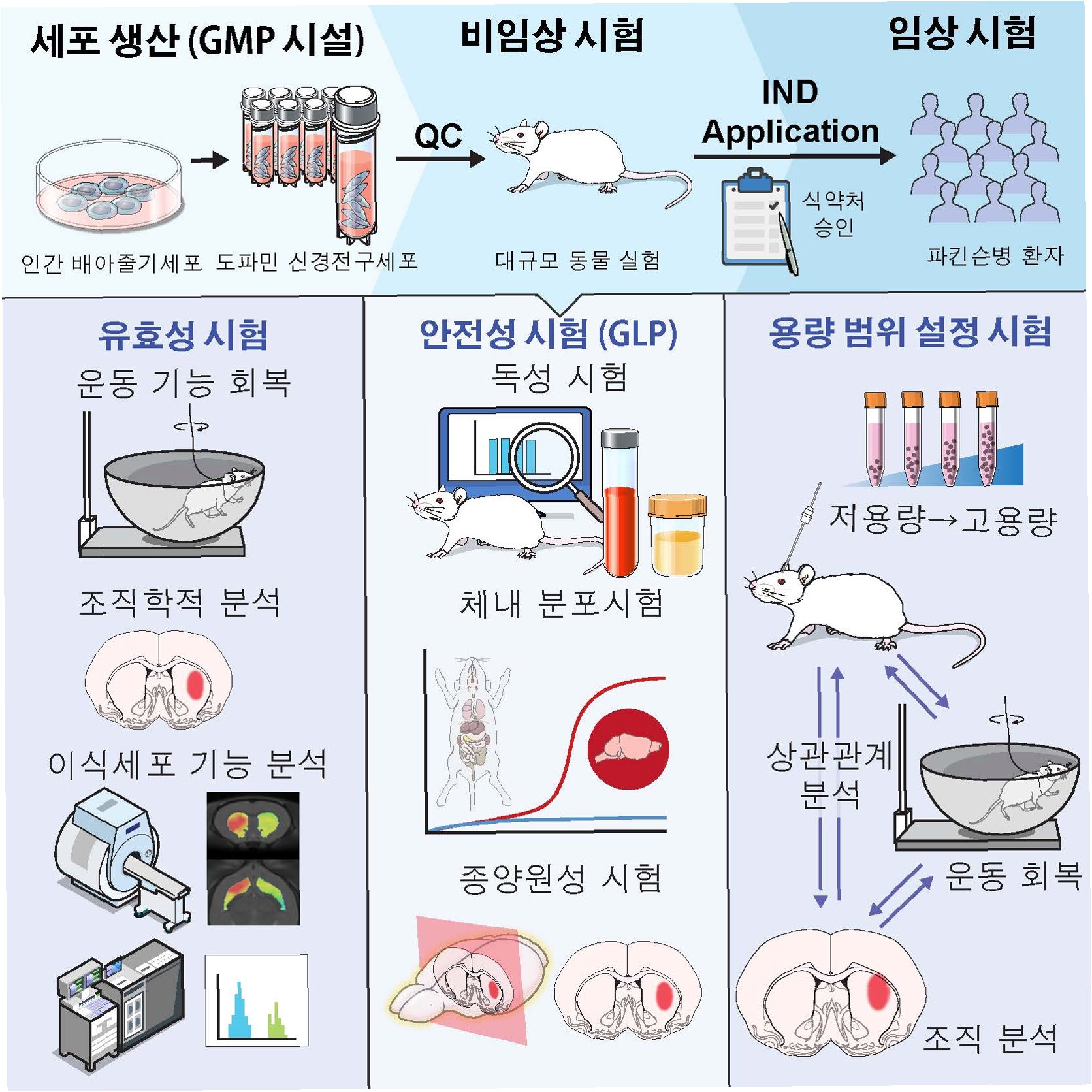 세포 생산 (GMP 시설)

비임상 시험

임상 시험

QC

IND Application

식약처 승인

인간 배아줄기세포 도파민 신경전구세포

대규모 동물 실험

파킨슨병 환자

유효성 시험

운동 기능 회복

조직학적 분석

이식세포 기능 분석

안전성 시험 (GLP)

독성 시험

체내 분포시험

종양원성 시험

용량 범위 설정 시험

저용량→고용량

상관관계 분석

운동 회복

조직 분석