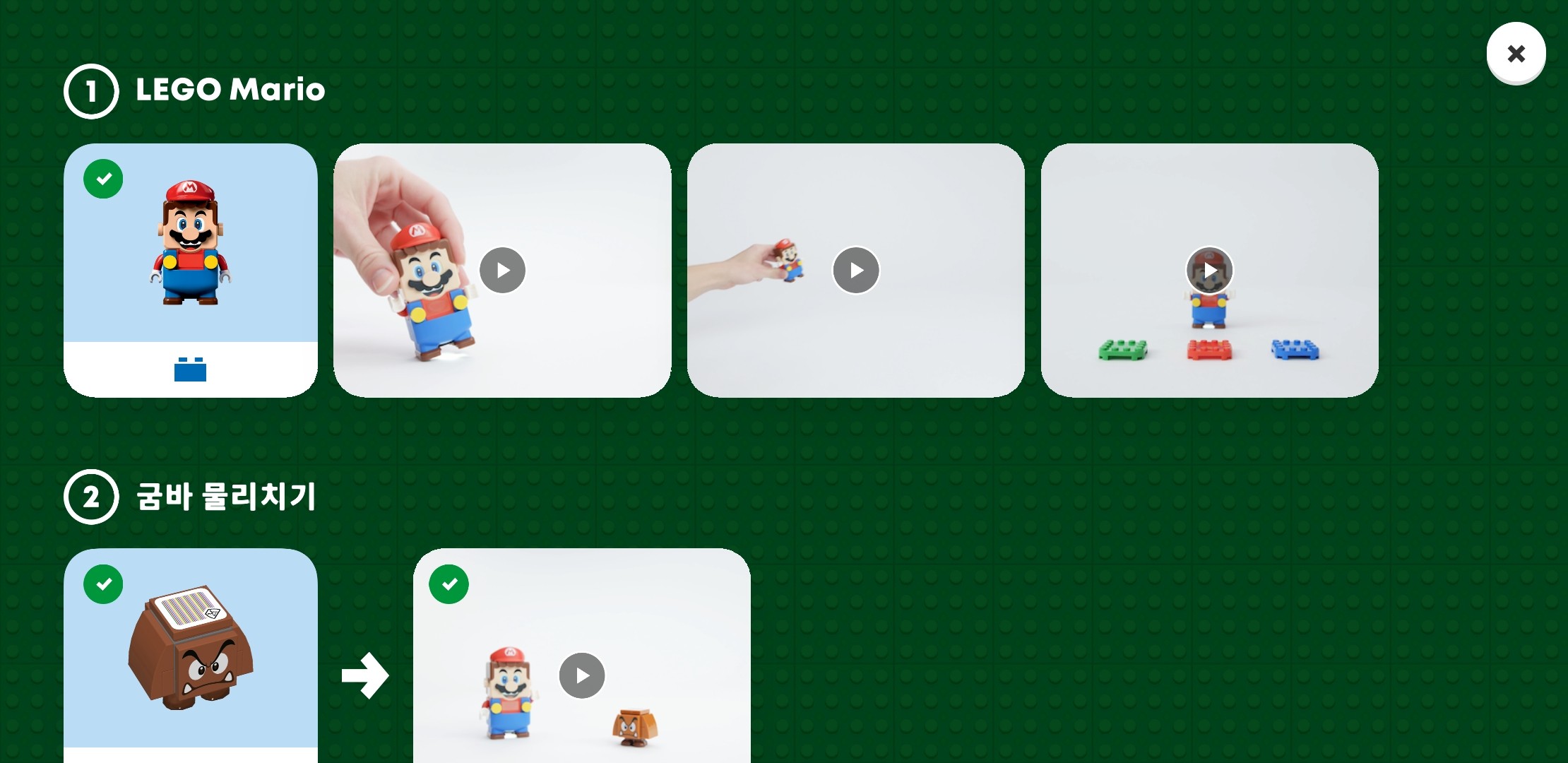 1 LEGO Mario

2 굼바 물리치기