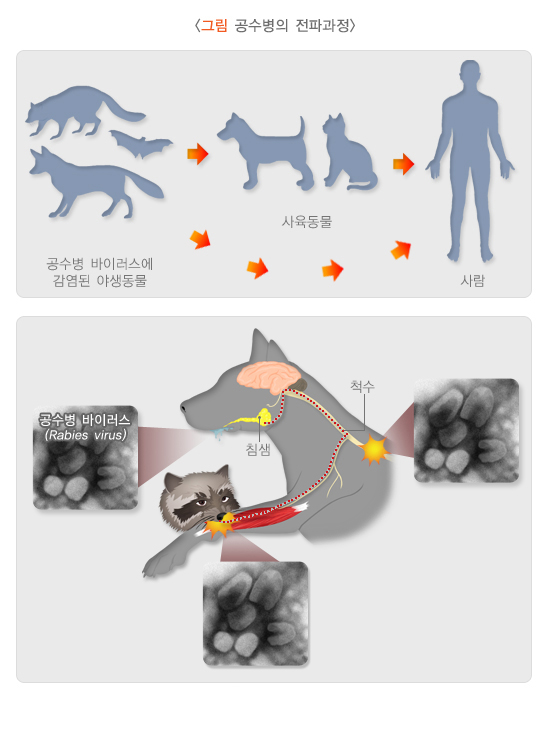 〈그림 공수병의 전파과정〉

사육동물

공수병 바이러스에 감염된 야생동물

사람

척수

공수병 바이러스 (Rabies virus)

침샘