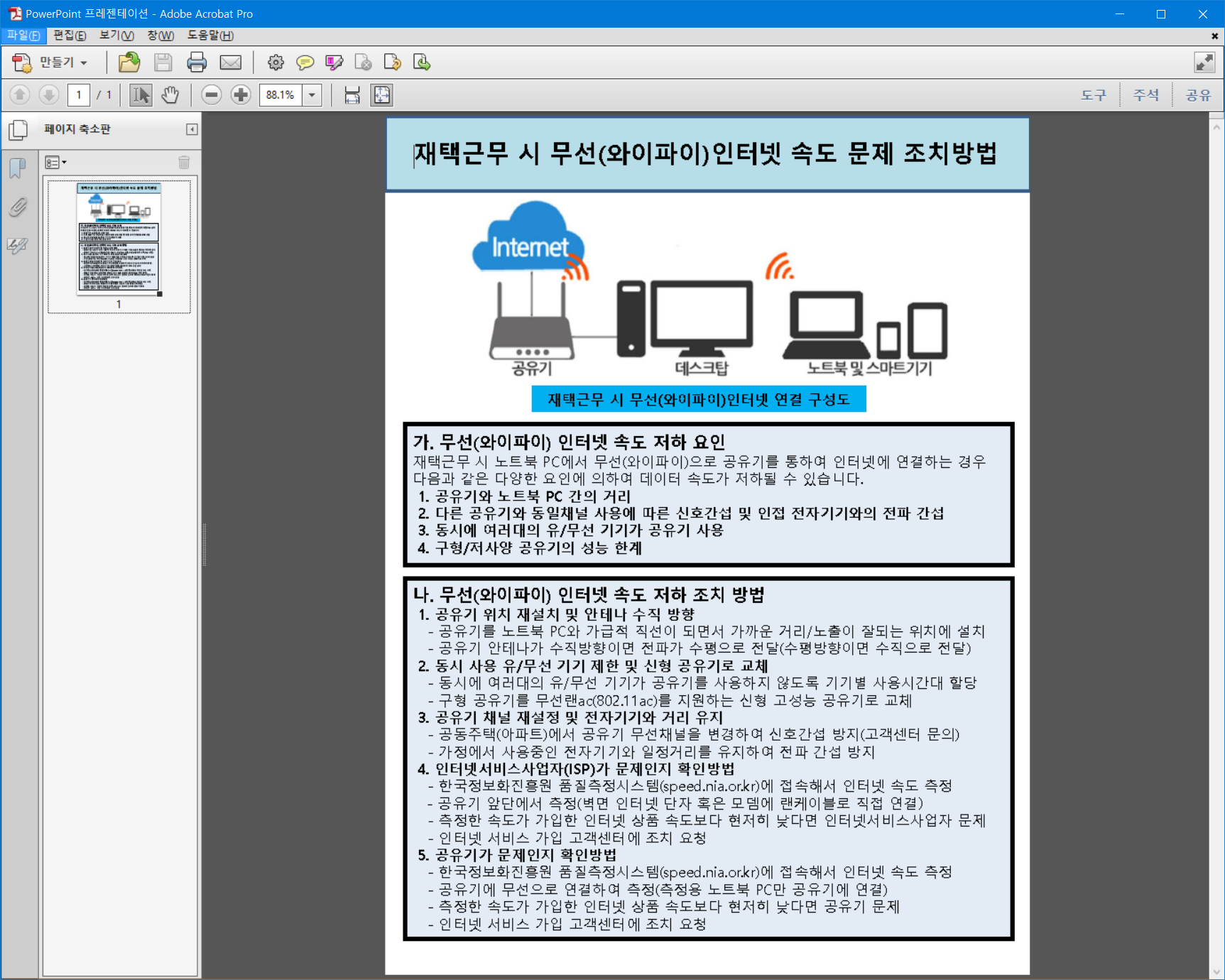 PowerPoint 프레젠테이션 - Adobe Acrobat Pro

파일(F) 편집(E) 보기(V) 창(W) 도움말(H)

만들기

1 / 1 88.1%

도구 주석 공유

페이지 축소판

1

재택근무 시 무선(와이파이)인터넷 속도 문제 조치방법

Internet

공유기 데스크탑 노트북 및 스마트기기

재택근무 시 무선(와이파이)인터넷 연결 구성도

가. 무선(와이파이) 인터넷 속도 저하 요인
재택근무 시 노트북 PC에서 무선(와이파이)으로 공유기를 통하여 인터넷에 연결하는 경우 다음과 같은 다양한 요인에 의하여 데이터 속도가 저하될 수 있습니다.
1. 공유기와 노트북 PC 간의 거리
2. 다른 공유기와 동일채널 사용에 따른 신호간섭 및 인접 전자기기와의 전파 간섭
3. 동시에 여러대의 유/무선 기기가 공유기 사용
4. 구형/저사양 공유기의 성능 한계

나. 무선(와이파이) 인터넷 속도 저하 조치 방법
1. 공유기 위치 재설치 및 안테나 수직 방향
- 공유기를 노트북 PC와 가급적 직선이 되면서 가까운 거리/노출이 잘되는 위치에 설치
- 공유기 안테나가 수직방향이면 전파가 수평으로 전달(수평방향이면 수직으로 전달)
2. 동시 사용 유/무선 기기 제한 및 신형 공유기로 교체
- 동시에 여러대의 유/무선 기기가 공유기를 사용하지 않도록 기기별 사용시간대 할당
- 구형 공유기를 무선랜ac(802.11ac)를 지원하는 신형 고성능 공유기로 교체
3. 공유기 채널 재설정 및 전자기기와 거리 유지
- 공동주택(아파트)에서 공유기 무선채널을 변경하여 신호간섭 방지(고객센터 문의)
- 가정에서 사용중인 전자기기와 일정거리를 유지하여 전파 간섭 방지
4. 인터넷서비스사업자(ISP)가 문제인지 확인방법
- 한국정보화진흥원 품질측정시스템(speed.nia.or.kr)에 접속해서 인터넷 속도 측정
- 공유기 앞단에서 측정(벽면 인터넷 단자 혹은 모뎀에 랜케이블로 직접 연결)
- 측정한 속도가 가입한 인터넷 상품 속도보다 현저히 낮다면 인터넷서비스사업자 문제
- 인터넷 서비스 가입 고객센터에 조치 요청
5. 공유기가 문제인지 확인방법
- 한국정보화진흥원 품질측정시스템(speed.nia.or.kr)에 접속해서 인터넷 속도 측정
- 공유기에 무선으로 연결하여 측정(측정용 노트북 PC만 공유기에 연결)
- 측정한 속도가 가입한 인터넷 상품 속도보다 현저히 낮다면 공유기 문제
- 인터넷 서비스 가입 고객센터에 조치 요청