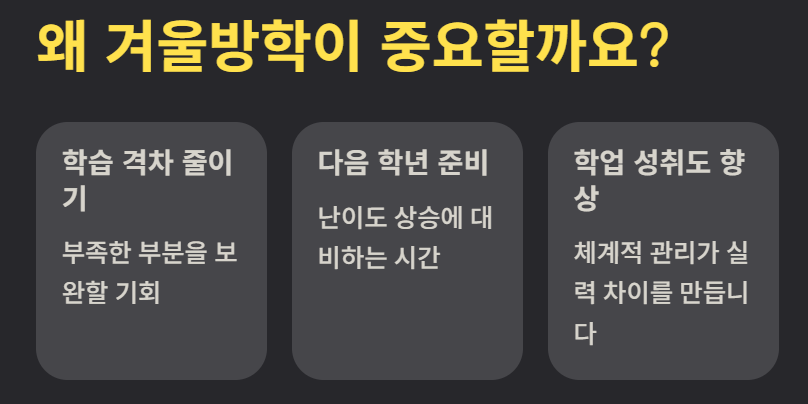 왜 겨울방학이 중요할까요?

학습 격차 줄이기

부족한 부분을 보완할 기회

다음 학년 준비

난이도 상승에 대비하는 시간

학업 성취도 향상

체계적 관리가 실력 차이를 만듭니다