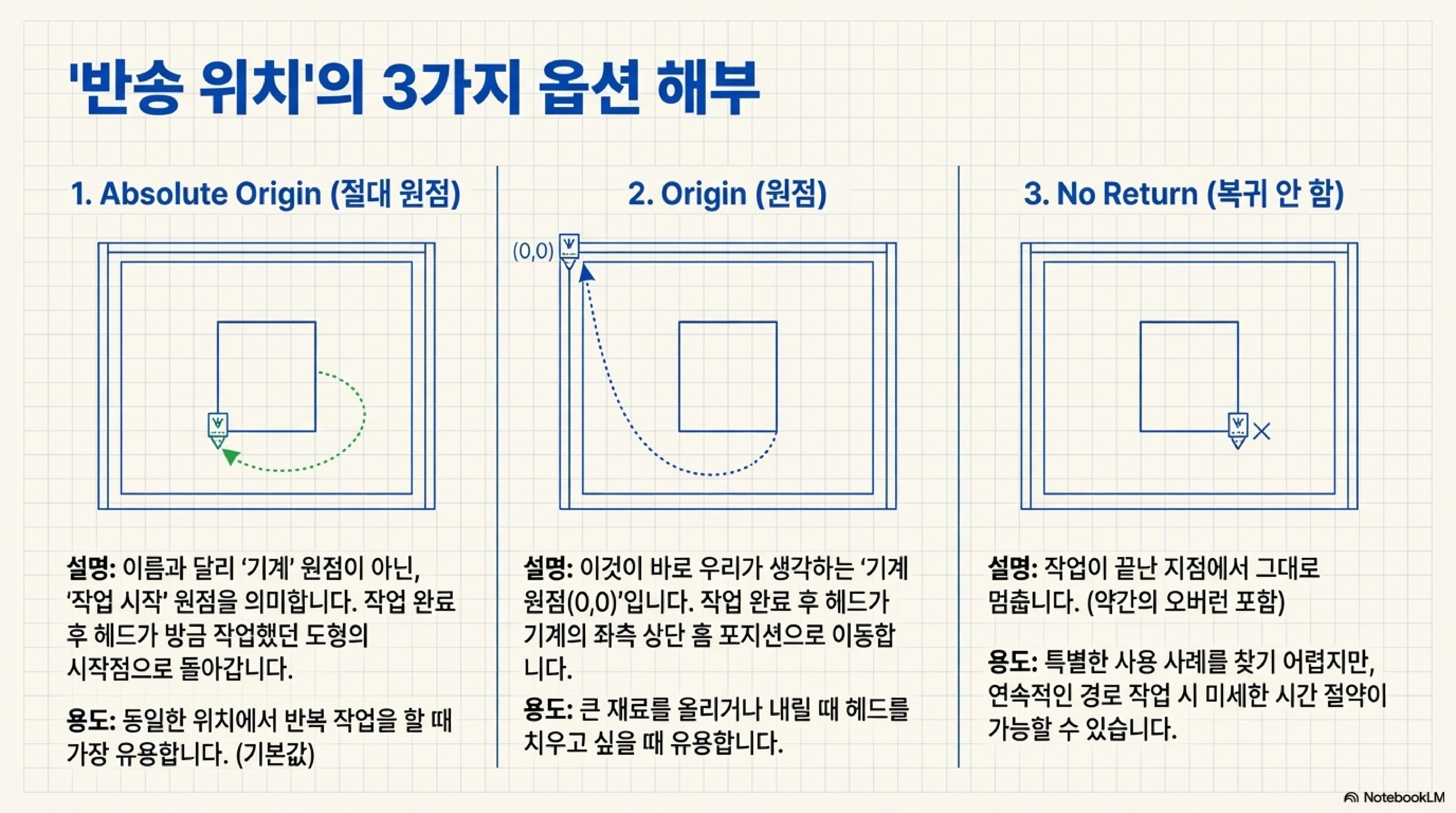 '반송 위치'의 3가지 옵션 해부

1. Absolute Origin (절대 원점)

설명: 이름과 달리 '기계' 원점이 아닌, '작업 시작' 원점을 의미합니다. 작업 완료 후 헤드가 방금 작업했던 도형의 시작점으로 돌아갑니다.

용도: 동일한 위치에서 반복 작업을 할 때 가장 유용합니다. (기본값)

2. Origin (원점)

(0,0)

설명: 이것이 바로 우리가 생각하는 '기계 원점(0,0)'입니다. 작업 완료 후 헤드가 기계의 좌측 상단 홈 포지션으로 이동합니다.

용도: 큰 재료를 올리거나 내릴 때 헤드를 치우고 싶을 때 유용합니다.

3. No Return (복귀 안 함)

설명: 작업이 끝난 지점에서 그대로 멈춥니다. (약간의 오버런 포함)

용도: 특별한 사용 사례를 찾기 어렵지만, 연속적인 경로 작업 시 미세한 시간 절약이 가능할 수 있습니다.

NotebookLM