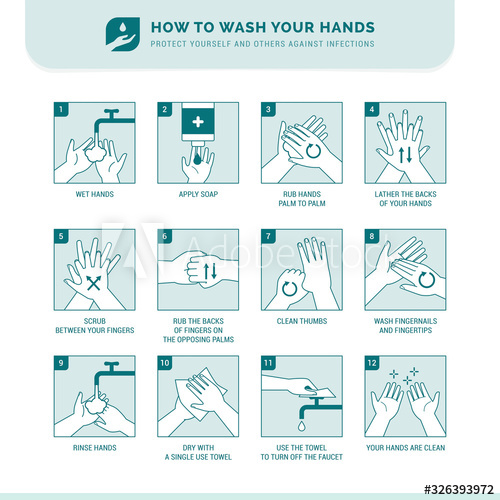 HOW TO WASH YOUR HANDS
PROTECT YOURSELF AND OTHERS AGAINST INFECTIONS

1
WET HANDS

2
APPLY SOAP

3
RUB HANDS PALM TO PALM

4
LATHER THE BACKS OF YOUR HANDS

5
SCRUB BETWEEN YOUR FINGERS

6
RUB THE BACKS OF FINGERS ON THE OPPOSING PALMS

7
CLEAN THUMBS

8
WASH FINGERNAILS AND FINGERTIPS

9
RINSE HANDS

10
DRY WITH A SINGLE USE TOWEL

11
USE THE TOWEL TO TURN OFF THE FAUCET

12
YOUR HANDS ARE CLEAN

Adobe Stock

#326393972